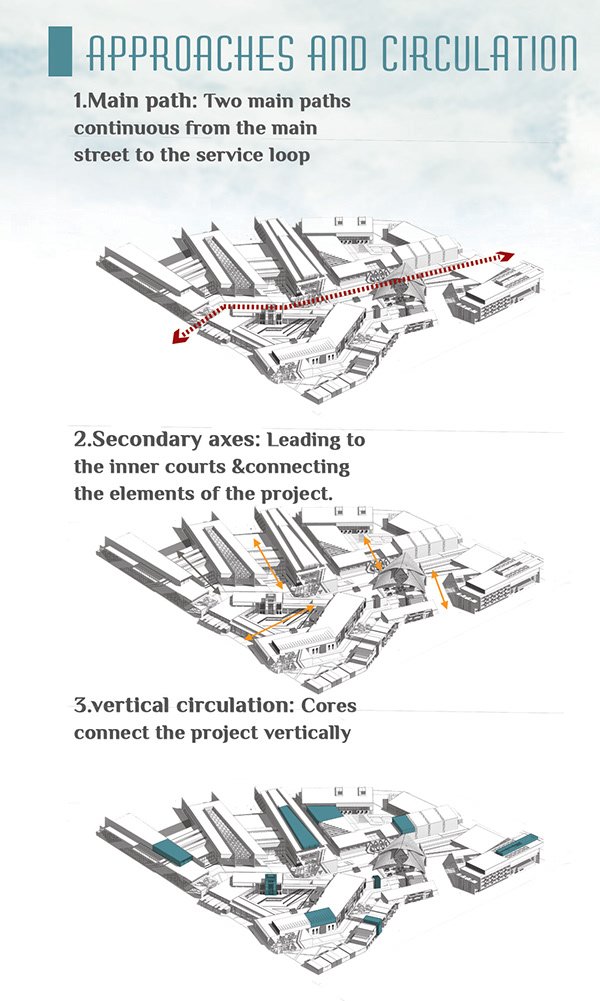 APPROACHES AND CIRCULATION

1.Main path: Two main paths continuous from the main street to the service loop

2.Secondary axes: Leading to the inner courts &connecting the elements of the project.

3.vertical circulation: Cores connect the project vertically