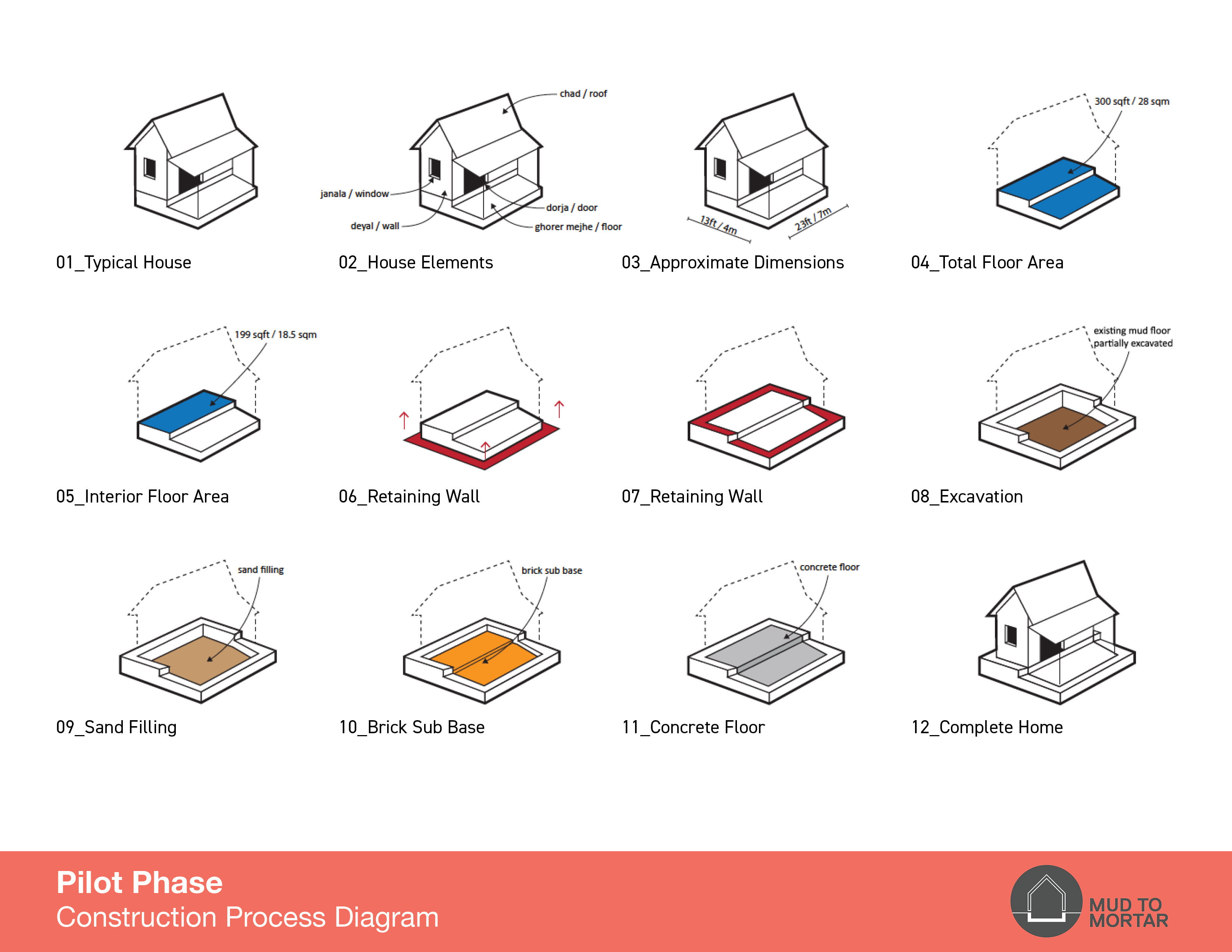 01_Typical House

chad / roof
janala / window
dorja / door
deyal / wall
ghorer mejhe / floor

02_House Elements

13ft / 4m
23ft / 7m

03_Approximate Dimensions

300 sqft / 28 sqm

04_Total Floor Area

199 sqft / 18.5 sqm

05_Interior Floor Area

06_Retaining Wall

07_Retaining Wall

existing mud floor partially excavated

08_Excavation

sand filling

09_Sand Filling

brick sub base

10_Brick Sub Base

concrete floor

11_Concrete Floor

12_Complete Home

Pilot Phase
Construction Process Diagram

MUD TO MORTAR