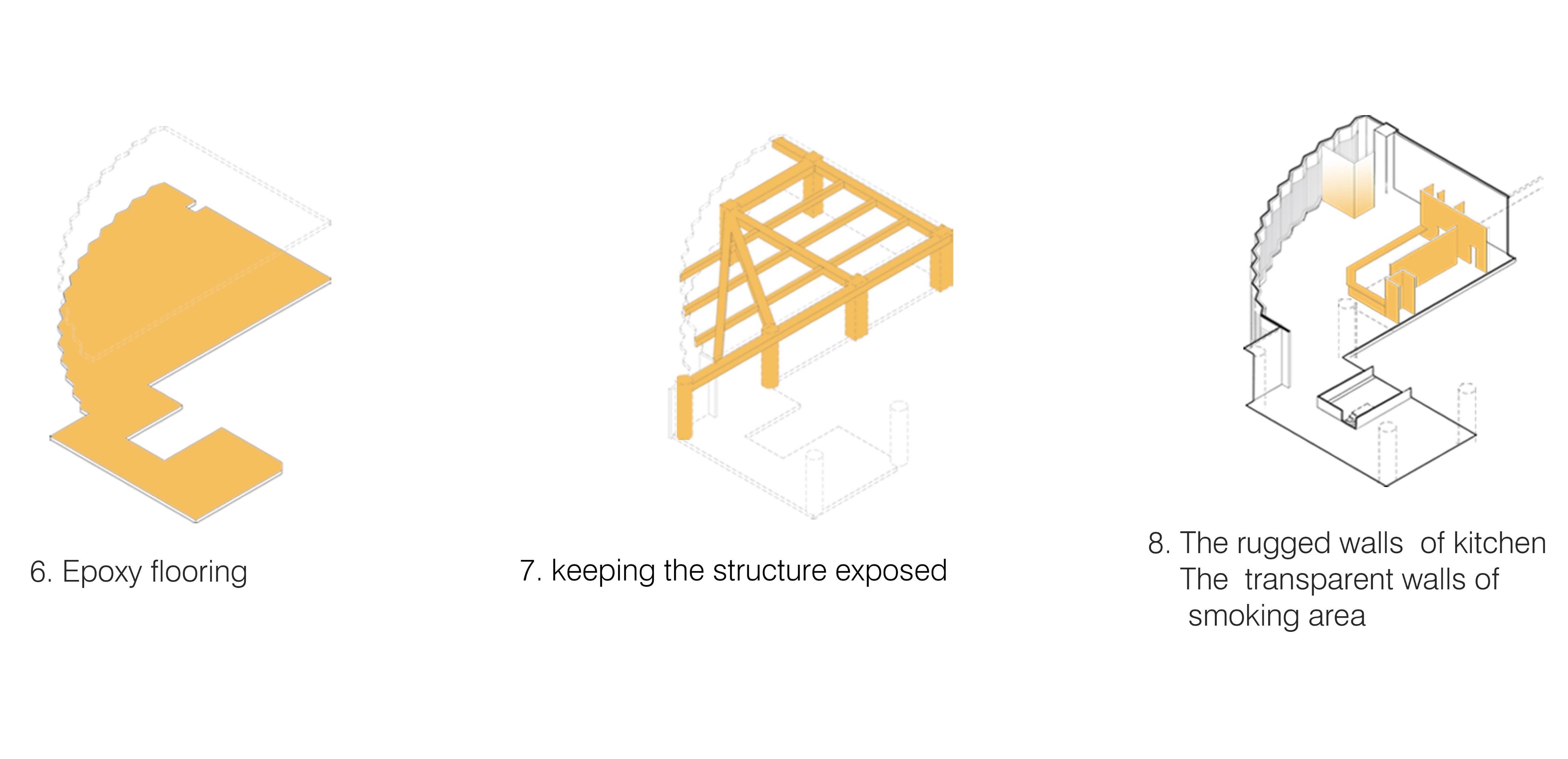 6. Epoxy flooring

7. keeping the structure exposed

8. The rugged walls of kitchen
The transparent walls of smoking area