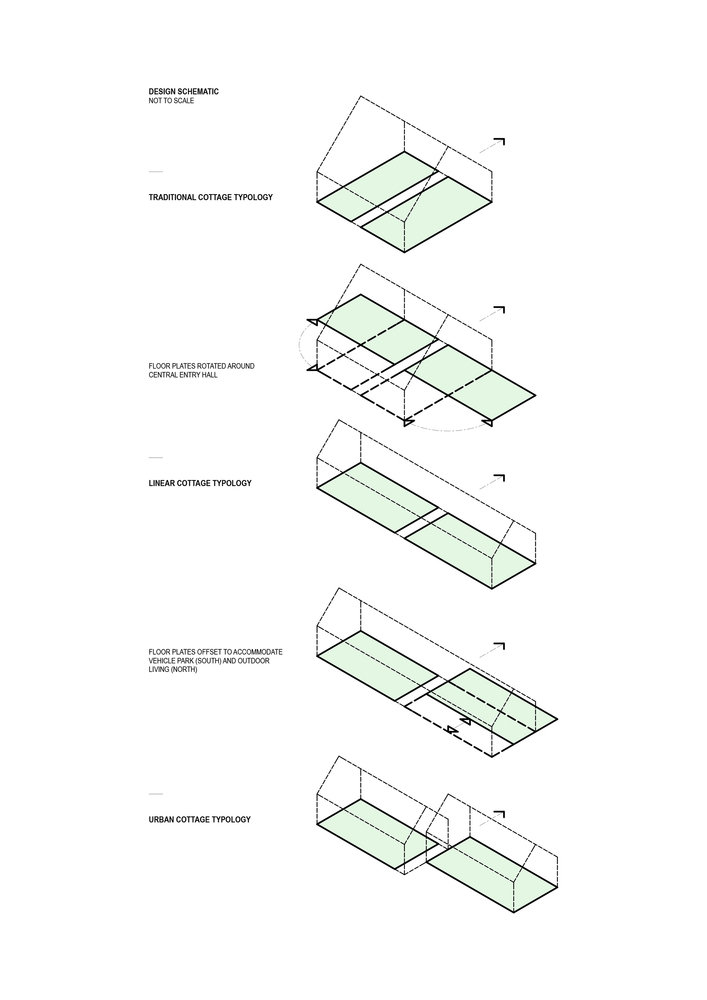 DESIGN SCHEMATIC
NOT TO SCALE

TRADITIONAL COTTAGE TYPOLOGY

FLOOR PLATES ROTATED AROUND CENTRAL ENTRY HALL

LINEAR COTTAGE TYPOLOGY

FLOOR PLATES OFFSET TO ACCOMMODATE VEHICLE PARK (SOUTH) AND OUTDOOR LIVING (NORTH)

URBAN COTTAGE TYPOLOGY