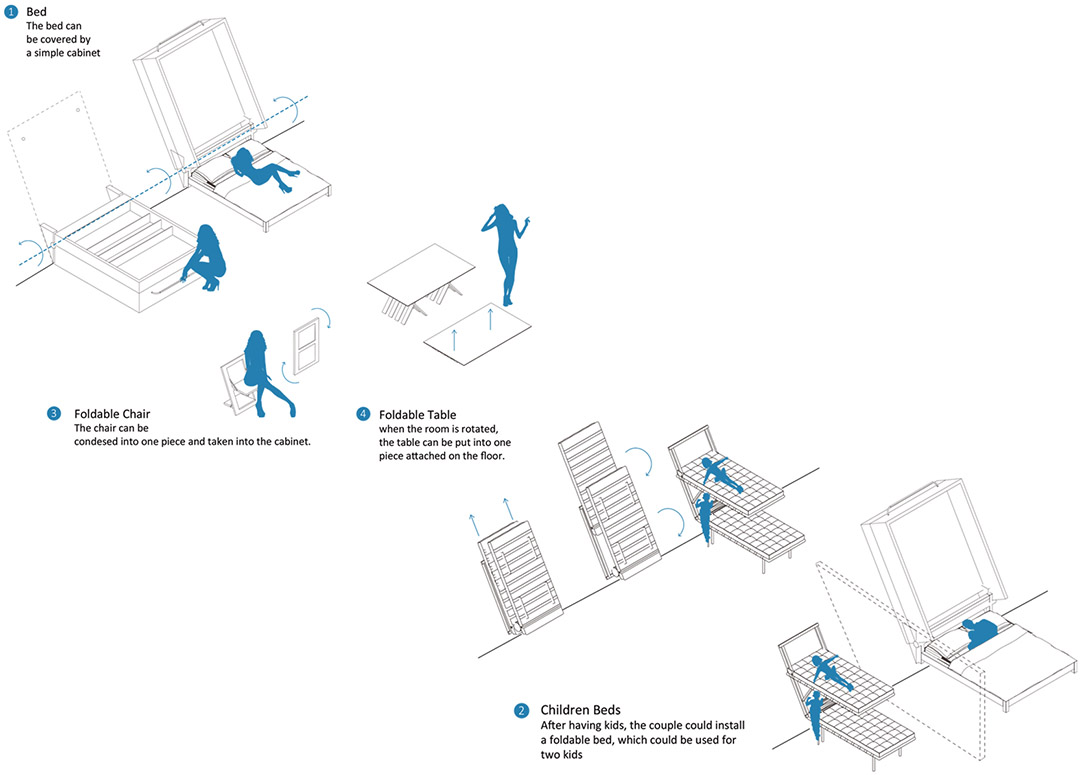 1 Bed
The bed can be covered by a simple cabinet

3 Foldable Chair
The chair can be condesed into one piece and taken into the cabinet.

4 Foldable Table
when the room is rotated, the table can be put into one piece attached on the floor.

2 Children Beds
After having kids, the couple could install a foldable bed, which could be used for two kids