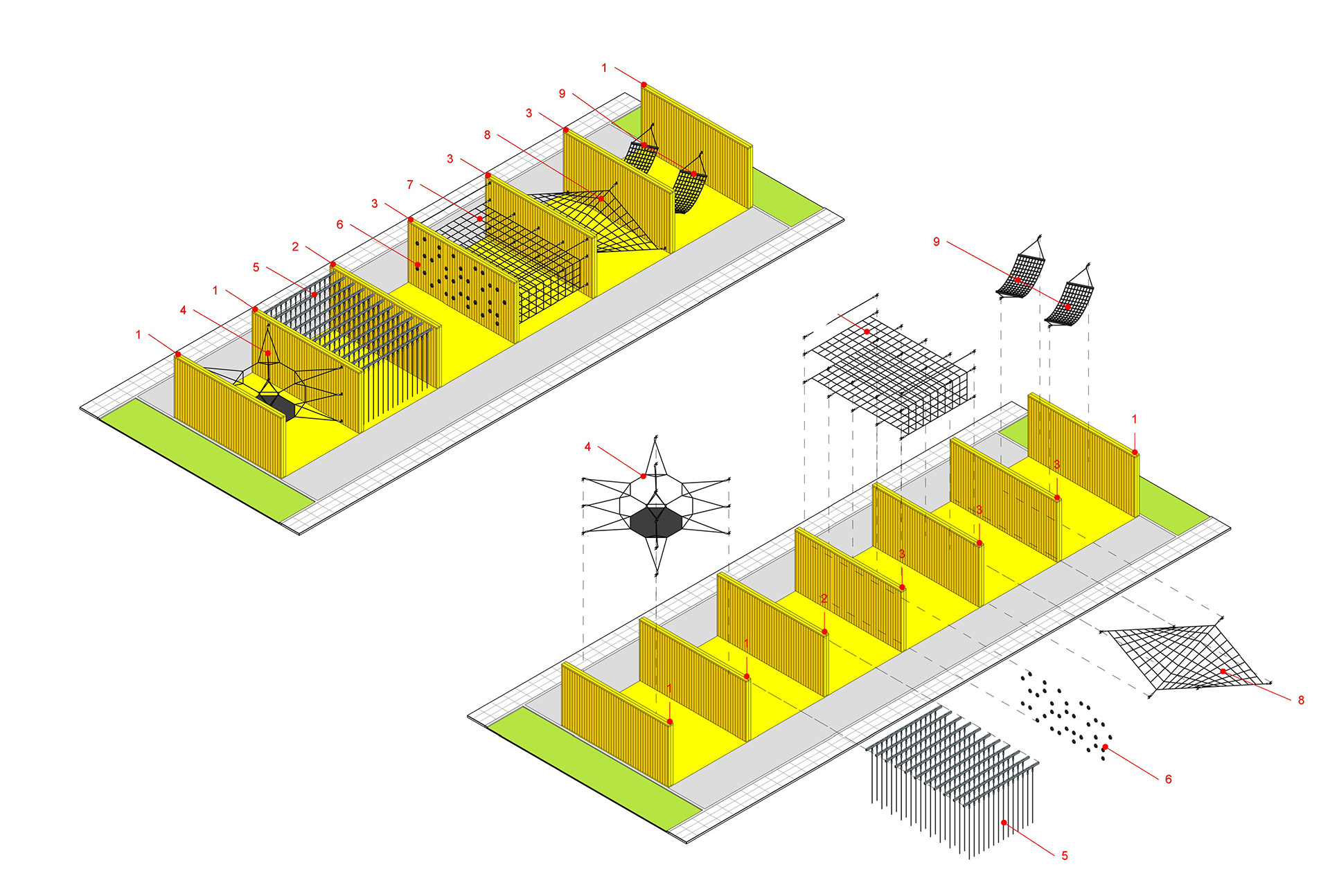 1
9
3
8
3
7
3
6
2
5
1
4
1
9
4
1
3
3
3
2
1
1
8
6
5