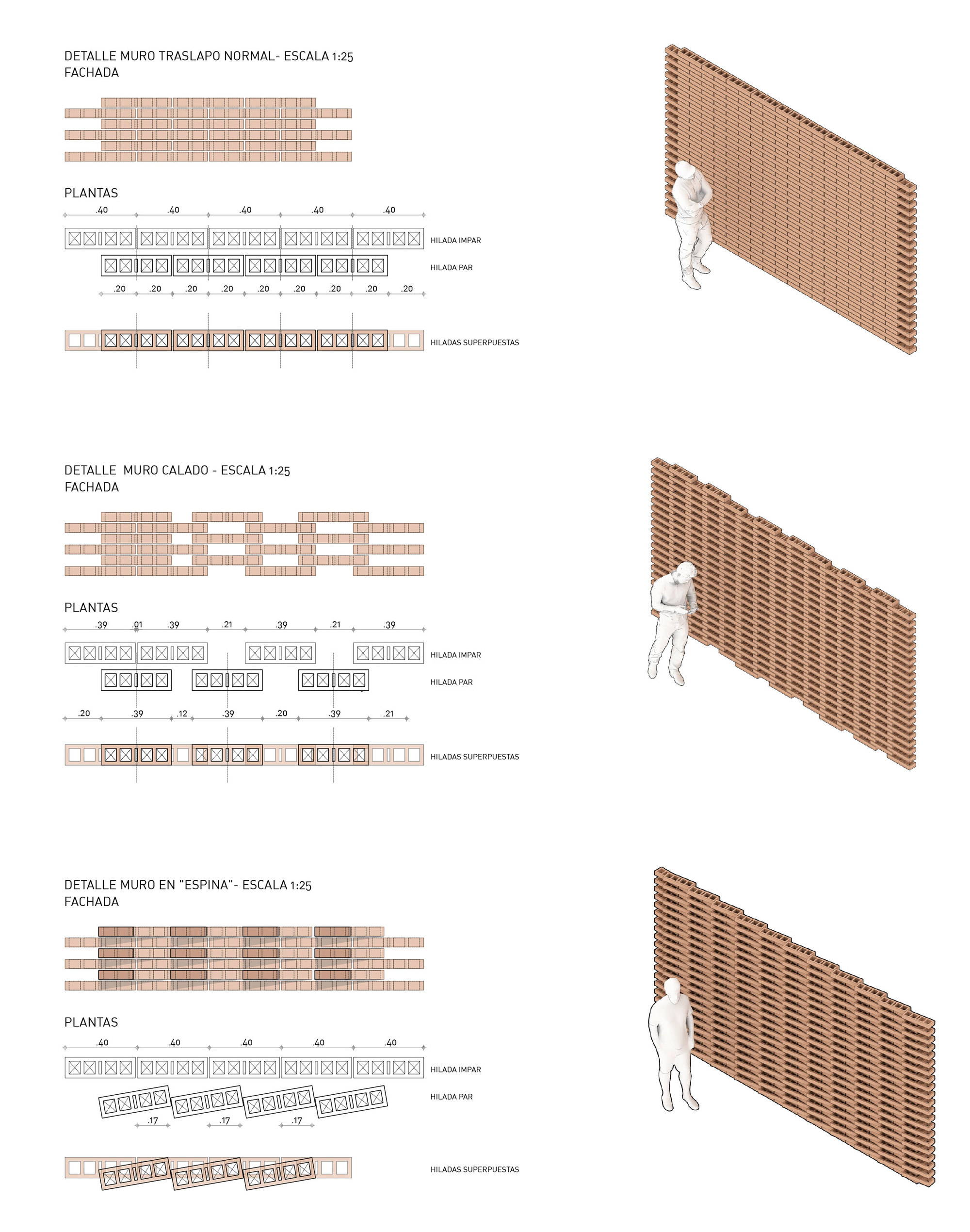 DETALLE MURO TRASLAPO NORMAL- ESCALA 1:25
FACHADA

PLANTAS

.40 .40 .40 .40 .40

HILADA IMPAR

HILADA PAR

.20 .20 .20 .20 .20 .20 .20 .20 .20

HILADAS SUPERPUESTAS

DETALLE MURO CALADO - ESCALA 1:25
FACHADA

PLANTAS

.39 .01 .39 .21 .39 .21 .39

HILADA IMPAR

HILADA PAR

.20 .39 .12 .39 .20 .39 .21

HILADAS SUPERPUESTAS

DETALLE MURO EN "ESPINA"- ESCALA 1:25
FACHADA

PLANTAS

.40 .40 .40 .40 .40

HILADA IMPAR

HILADA PAR

.17 .17 .17

HILADAS SUPERPUESTAS