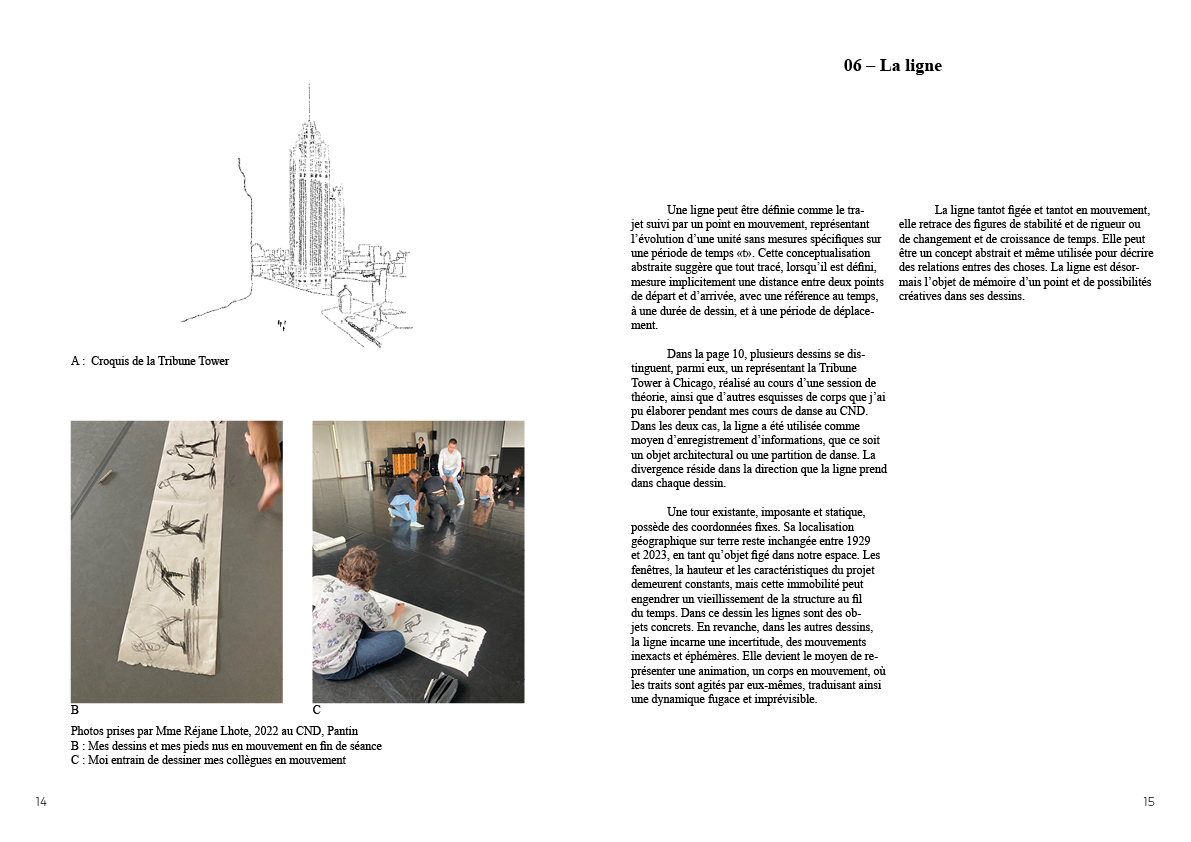 A : Croquis de la Tribune Tower

B

C

Photos prises par Mme Réjane Lhote, 2022 au CND, Pantin
B : Mes dessins et mes pieds nus en mouvement en fin de séance
C : Moi entrain de dessiner mes collègues en mouvement

14

06 – La ligne

Une ligne peut être définie comme le trajet suivi par un point en mouvement, représentant l'évolution d'une unité sans mesures spécifiques sur une période de temps «t». Cette conceptualisation abstraite suggère que tout tracé, lorsqu'il est défini, mesure implicitement une distance entre deux points de départ et d'arrivée, avec une référence au temps, à une durée de dessin, et à une période de déplacement.

Dans la page 10, plusieurs dessins se distinguent, parmi eux, un représentant la Tribune Tower à Chicago, réalisé au cours d'une session de théorie, ainsi que d'autres esquisses de corps que j'ai pu élaborer pendant mes cours de danse au CND. Dans les deux cas, la ligne a été utilisée comme moyen d'enregistrement d'informations, que ce soit un objet architectural ou une partition de danse. La divergence réside dans la direction que la ligne prend dans chaque dessin.

Une tour existante, imposante et statique, possède des coordonnées fixes. Sa localisation géographique sur terre reste inchangée entre 1929 et 2023, en tant qu'objet figé dans notre espace. Les fenêtres, la hauteur et les caractéristiques du projet demeurent constants, mais cette immobilité peut engendrer un vieillissement de la structure au fil du temps. Dans ce dessin les lignes sont des objets concrets. En revanche, dans les autres dessins, la ligne incarne une incertitude, des mouvements inexacts et éphémères. Elle devient le moyen de représenter une animation, un corps en mouvement, où les traits sont agités par eux-mêmes, traduisant ainsi une dynamique fugace et imprévisible.

La ligne tantot figée et tantot en mouvement, elle retrace des figures de stabilité et de rigueur ou de changement et de croissance de temps. Elle peut être un concept abstrait et même utilisée pour décrire des relations entres des choses. La ligne est désormais l'objet de mémoire d'un point et de possibilités créatives dans ses dessins.

15