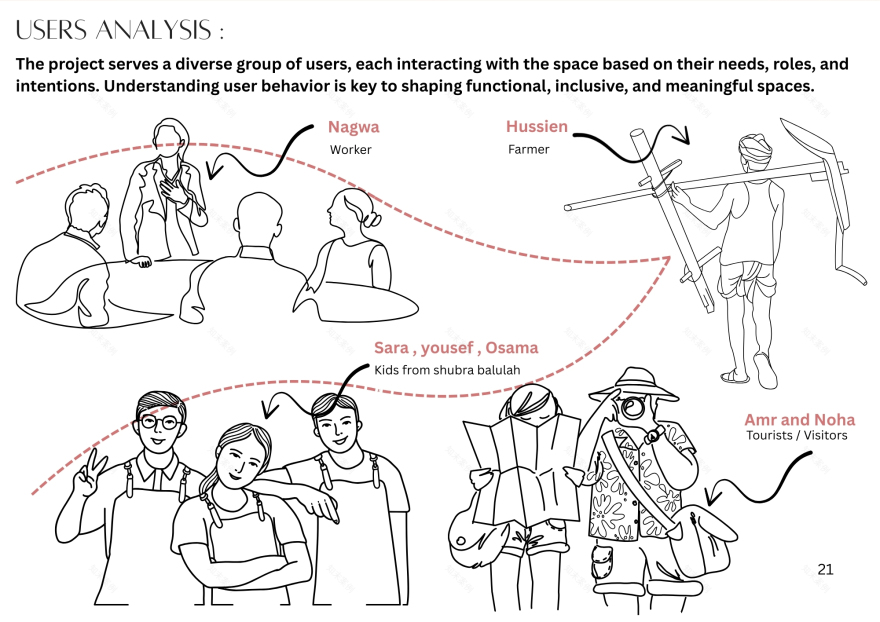 USERS ANALYSIS :

The project serves a diverse group of users, each interacting with the space based on their needs, roles, and intentions. Understanding user behavior is key to shaping functional, inclusive, and meaningful spaces.

Nagwa
Worker

Hussien
Farmer

Sara , yousef , Osama
Kids from shubra balulah

Amr and Noha
Tourists / Visitors

21