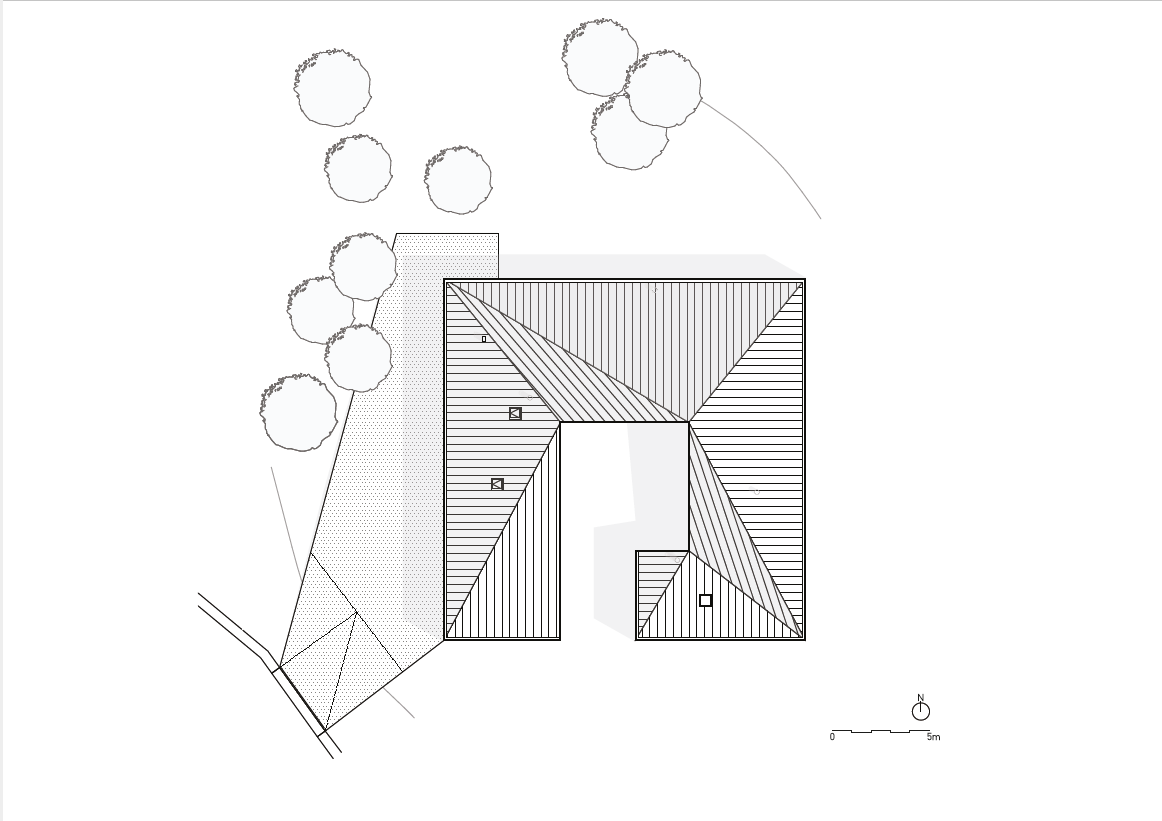 N

0

5m