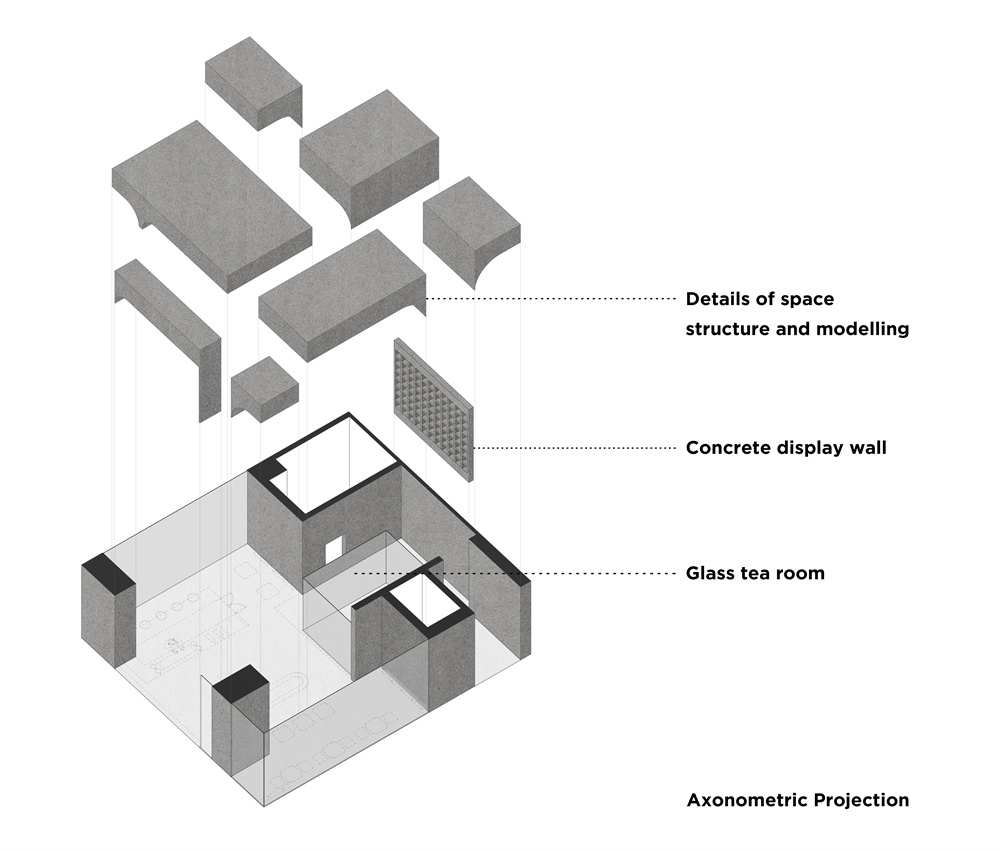 Details of space structure and modelling

Concrete display wall

Glass tea room

Axonometric Projection