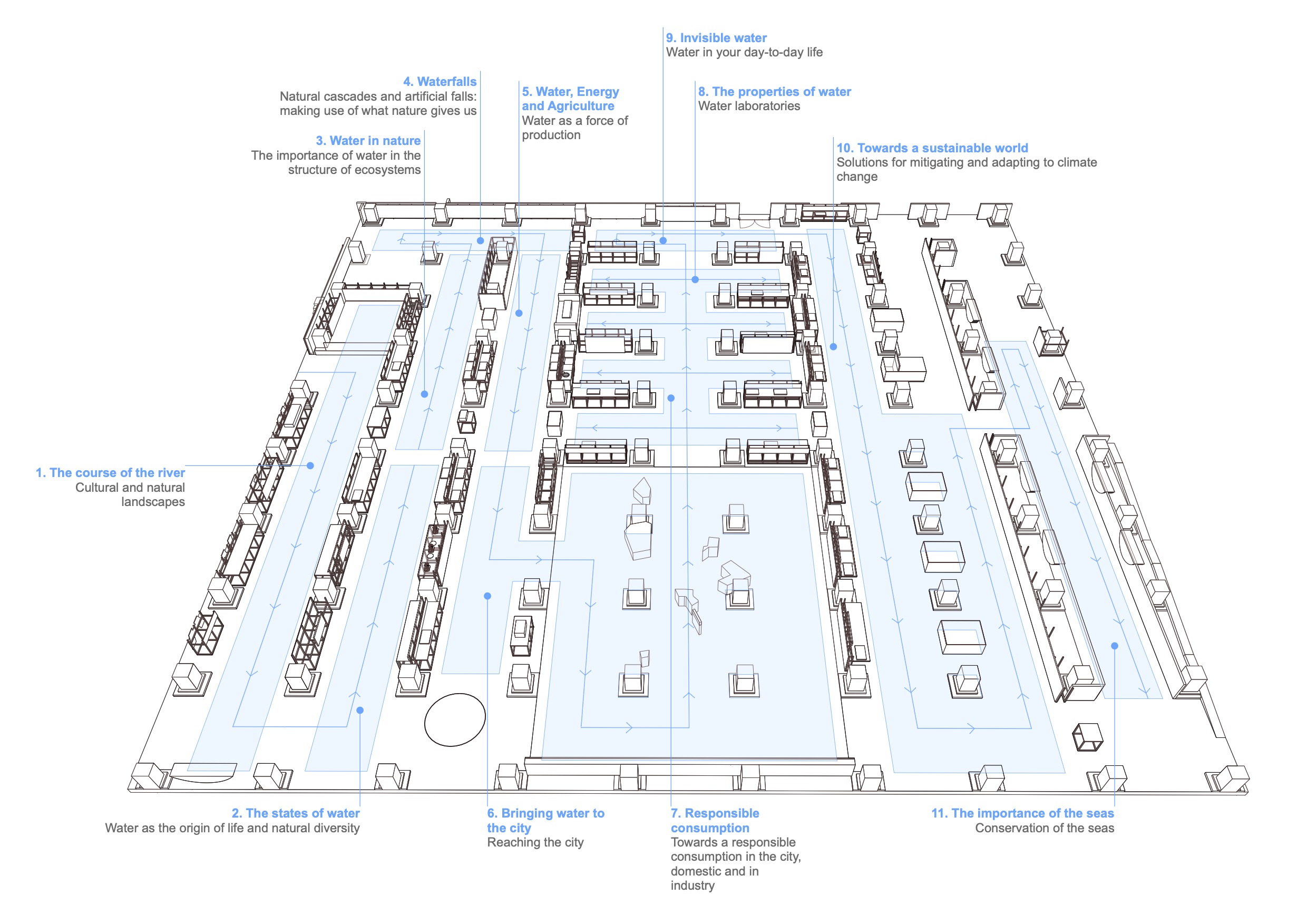 9. Invisible water
Water in your day-to-day life

4. Waterfalls
Natural cascades and artificial falls: making use of what nature gives us

5. Water, Energy and Agriculture
Water as a force of production

8. The properties of water
Water laboratories

3. Water in nature
The importance of water in the structure of ecosystems

10. Towards a sustainable world
Solutions for mitigating and adapting to climate change

1. The course of the river
Cultural and natural landscapes

2. The states of water
Water as the origin of life and natural diversity

6. Bringing water to the city
Reaching the city

7. Responsible consumption
Towards a responsible consumption in the city, domestic and in industry

11. The importance of the seas
Conservation of the seas