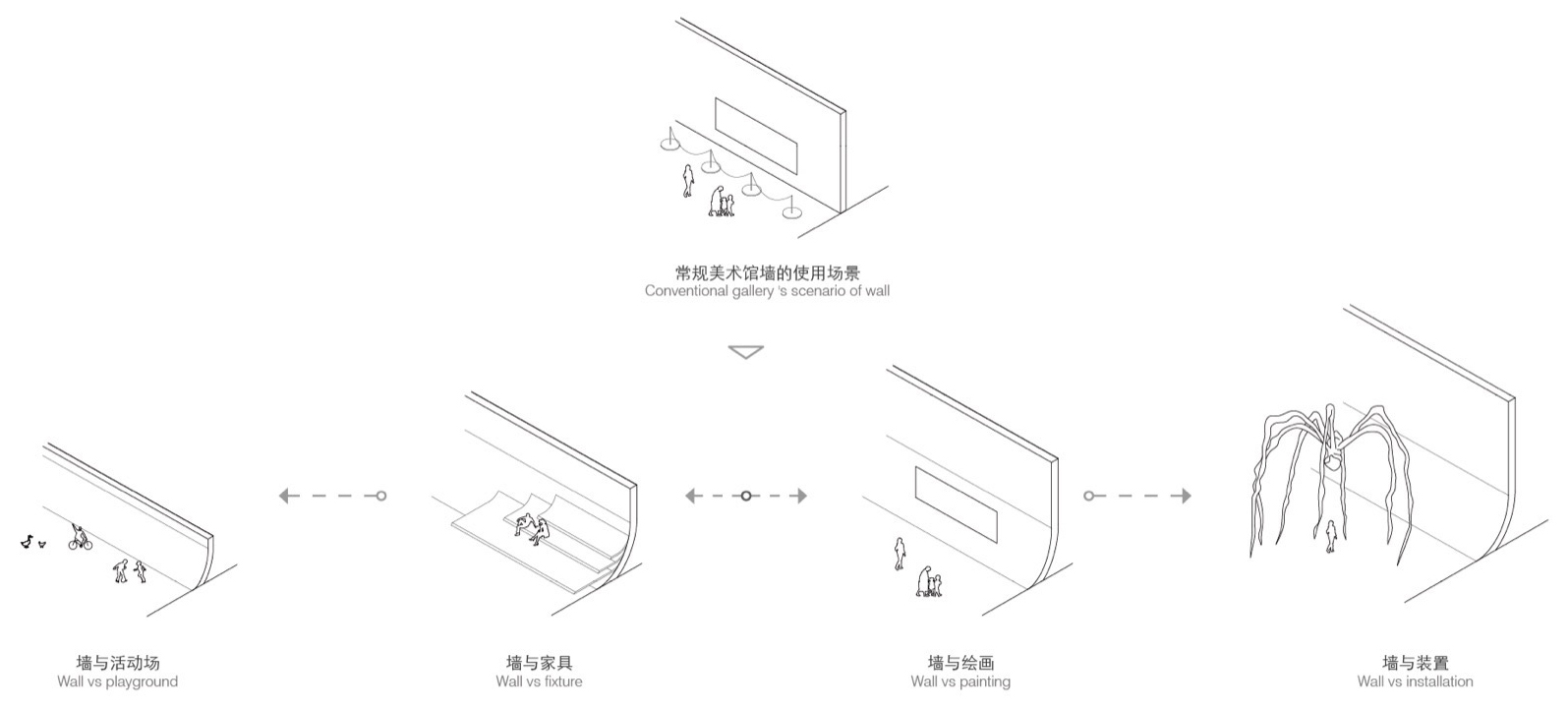 常规美术馆墙的使用场景
Conventional gallery 's scenario of wall

墙与活动场
Wall vs playground

墙与家具
Wall vs fixture

墙与绘画
Wall vs painting

墙与装置
Wall vs installation