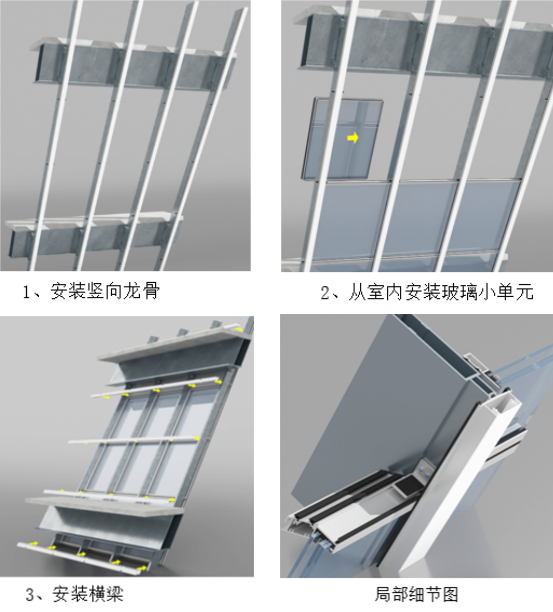 1、安装竖向龙骨

2、从室内安装玻璃小单元

3、安装横梁

局部细节图