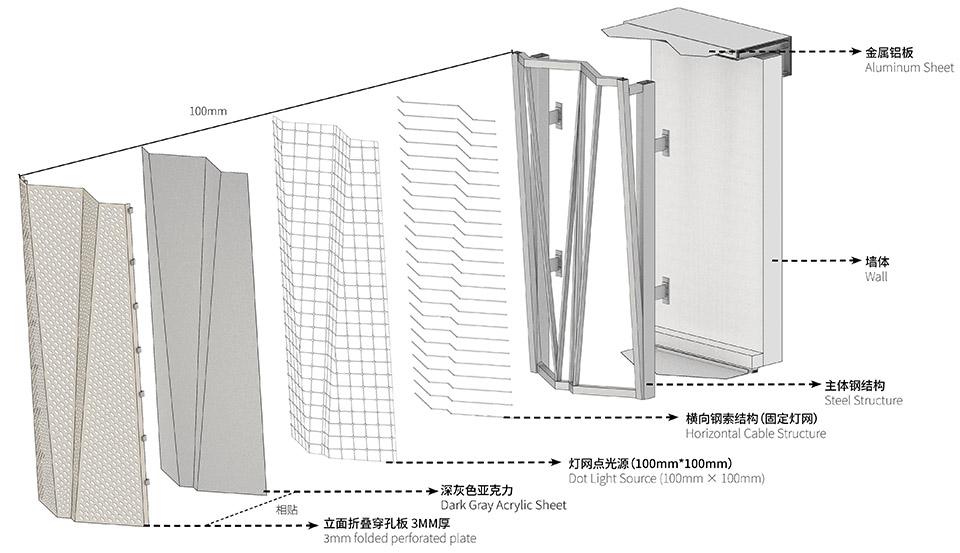 100mm

金属铝板
Aluminum Sheet

墙体
Wall

主体钢结构
Steel Structure

横向钢索结构（固定灯网）
Horizontal Cable Structure

灯网点光源（100mm*100mm）
Dot Light Source (100mm × 100mm)

深灰色亚克力
Dark Gray Acrylic Sheet

相贴

立面折叠穿孔板 3MM厚
3mm folded perforated plate