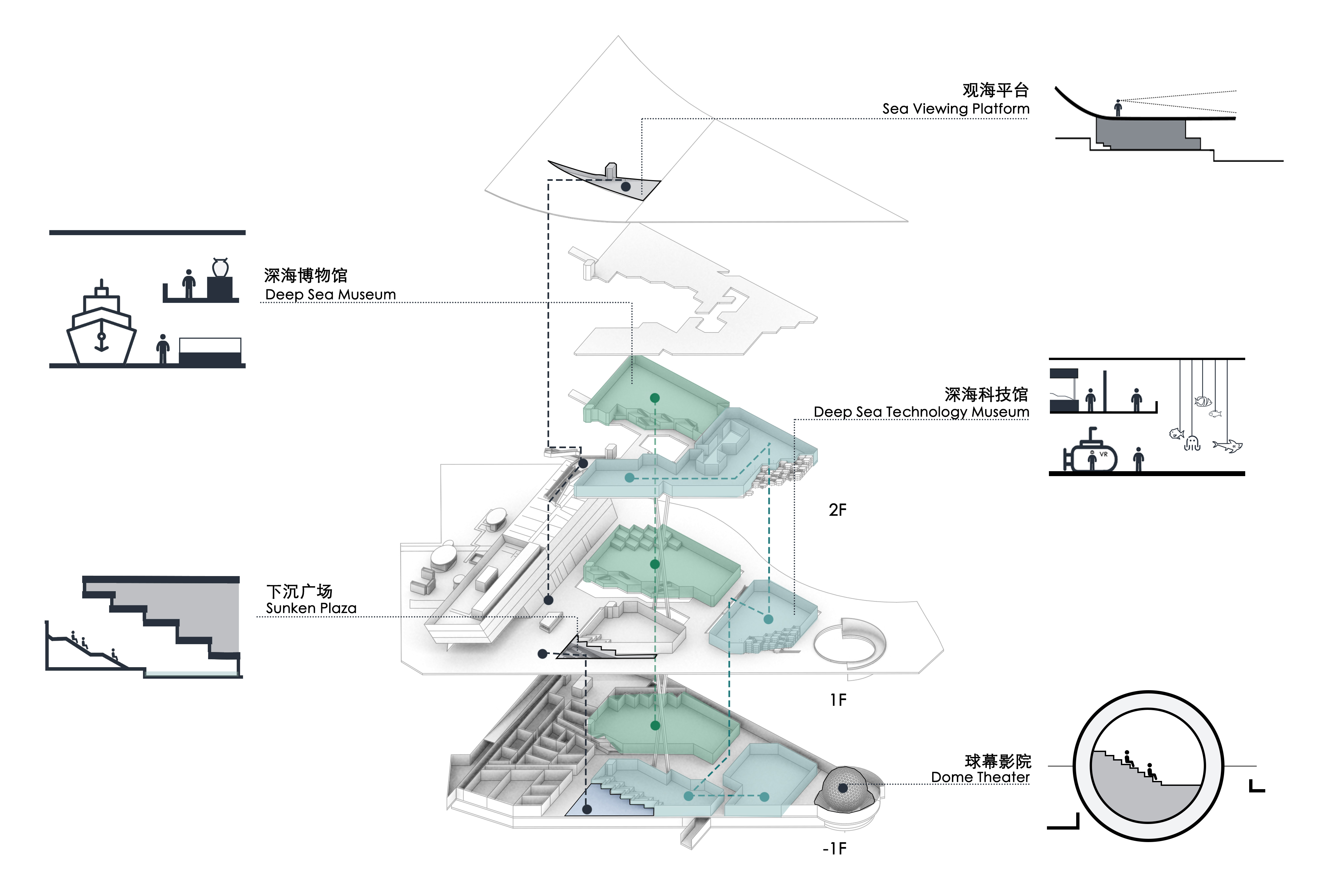 观海平台
Sea Viewing Platform

深海博物馆
Deep Sea Museum

深海科技馆
Deep Sea Technology Museum

VR

2F

下沉广场
Sunken Plaza

1F

球幕影院
Dome Theater

-1F