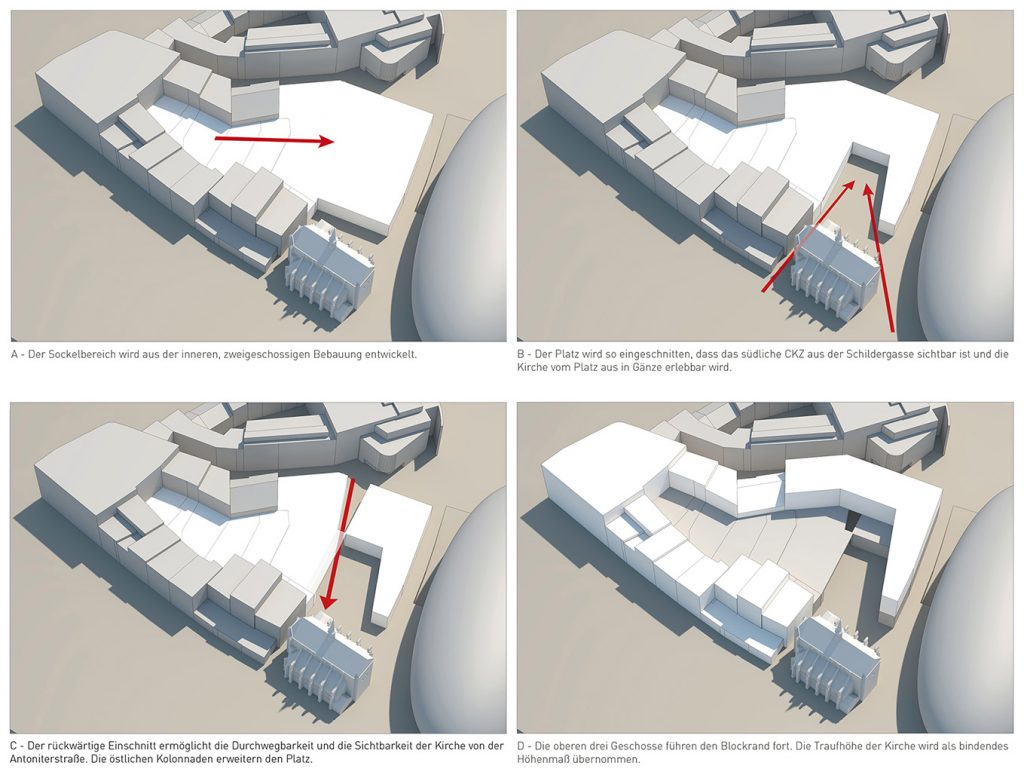 A - Der Sockelbereich wird aus der inneren, zweigeschossigen Bebauung entwickelt.

B - Der Platz wird so eingeschnitten, dass das südliche CKZ aus der Schildergasse sichtbar ist und die Kirche vom Platz aus in Gänze erlebbar wird.

C - Der rückwärtige Einschnitt ermöglicht die Durchwegbarkeit und die Sichtbarkeit der Kirche von der Antoniterstraße. Die östlichen Kolonnaden erweitern den Platz.

D - Die oberen drei Geschosse führen den Blockrand fort. Die Traufhöhe der Kirche wird als bindendes Höhenmaß übernommen.