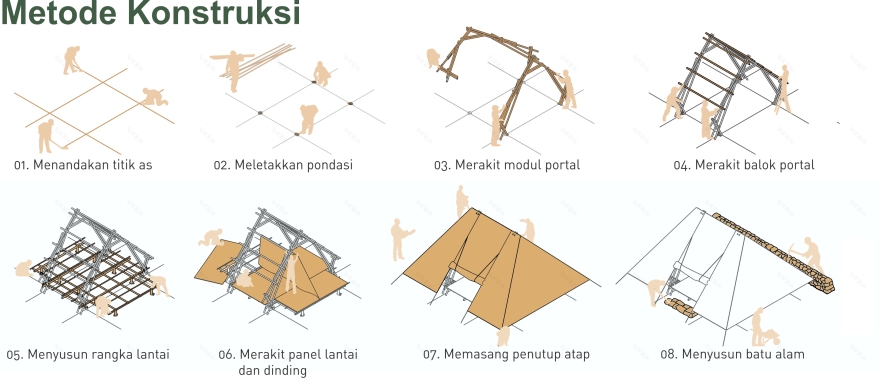 Metode Konstruksi

01. Menandakan titik as

02. Meletakkan pondasi

03. Merakit modul portal

04. Merakit balok portal

05. Menyusun rangka lantai

06. Merakit panel lantai dan dinding

07. Memasang penutup atap

08. Menyusun batu alam