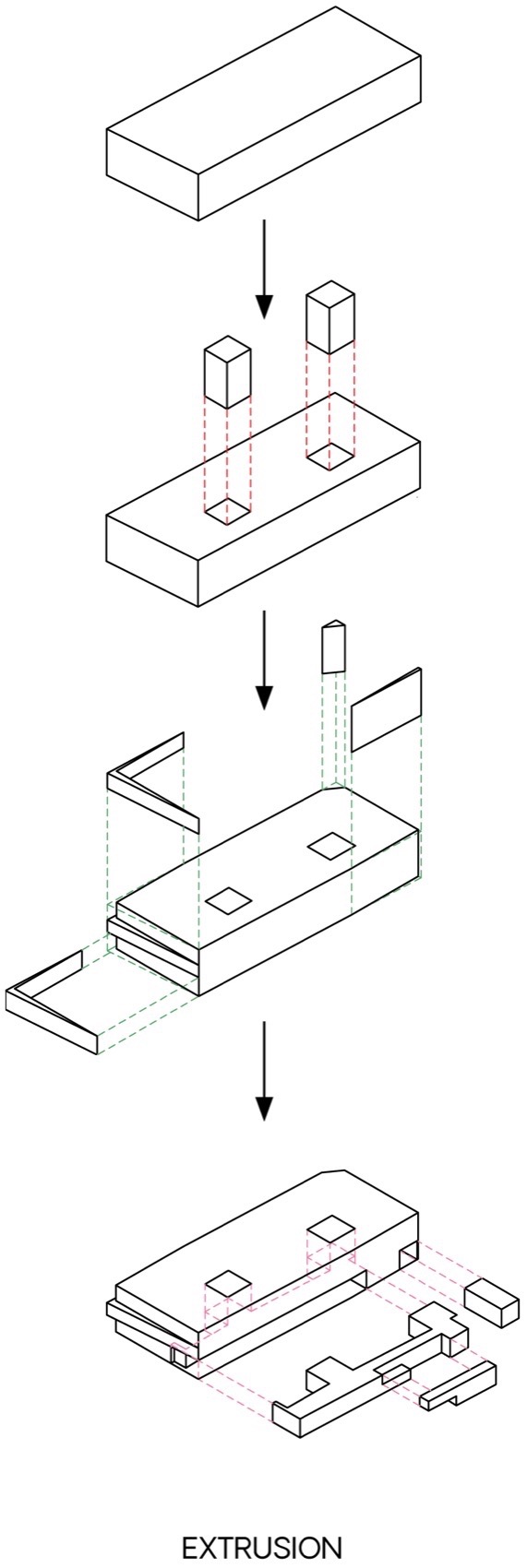 EXTRUSION