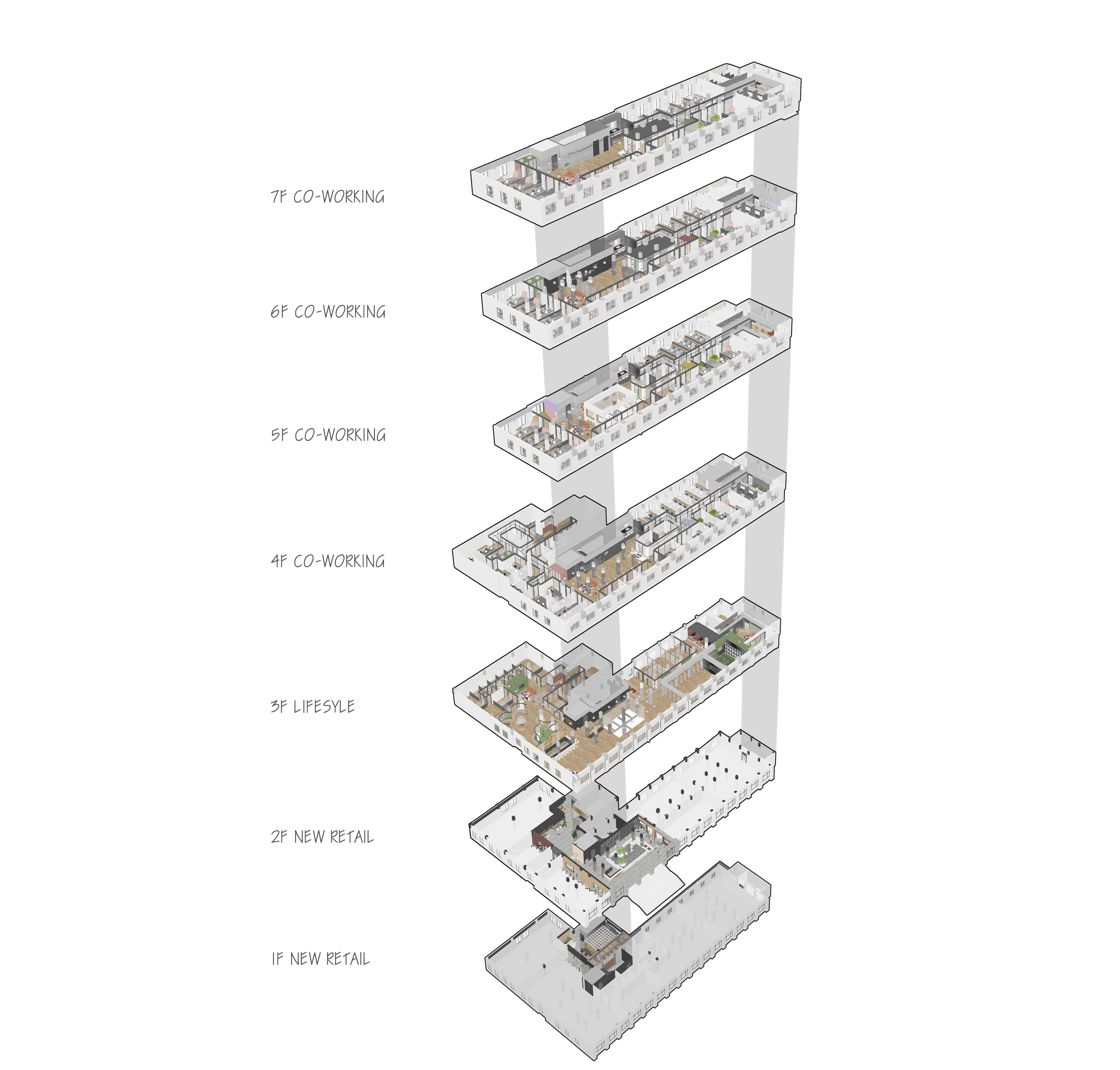 7F CO-WORKING

6F CO-WORKING

5F CO-WORKING

4F CO-WORKING

3F LIFESYLE

2F NEW RETAIL

1F NEW RETAIL