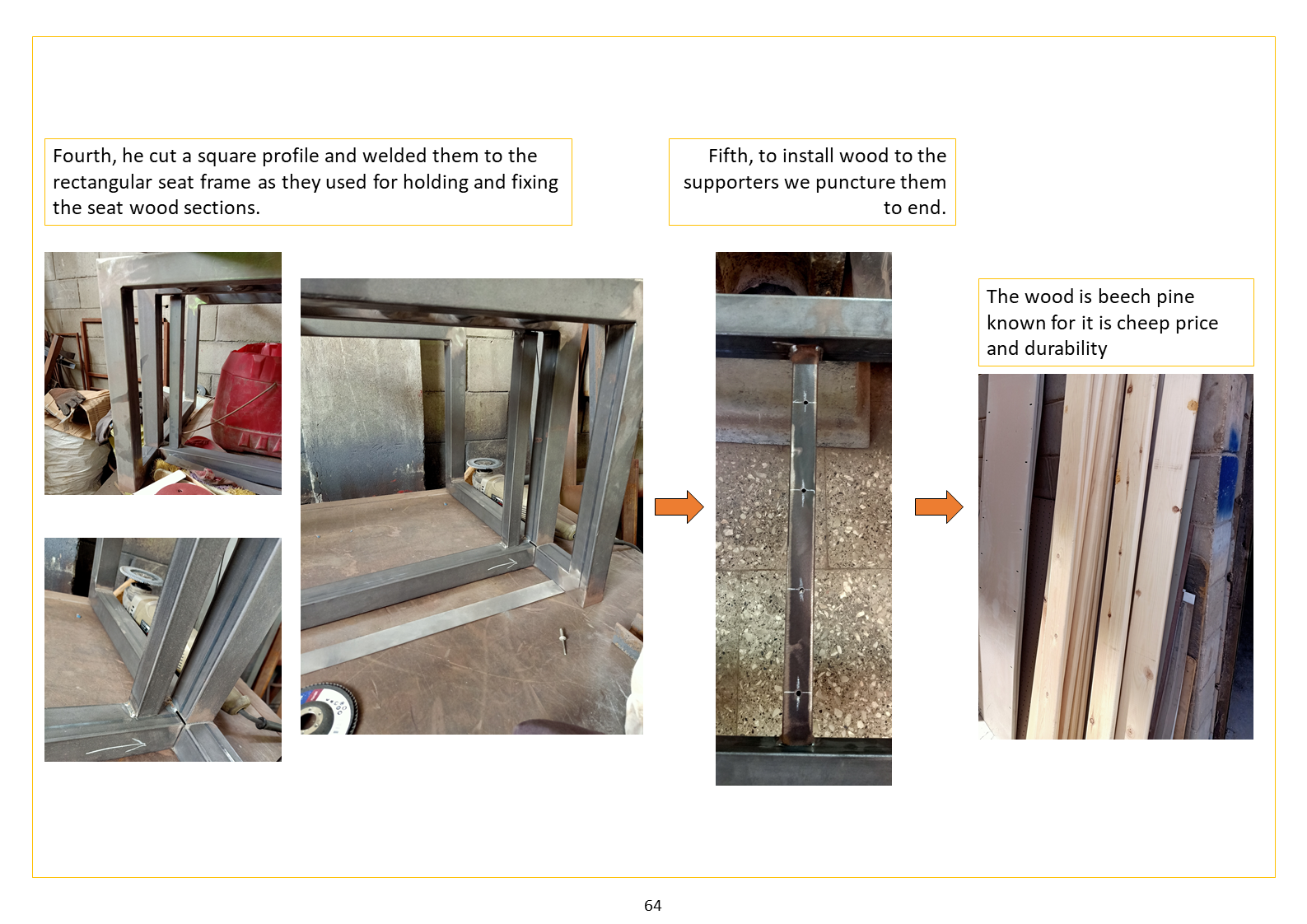 Fourth, he cut a square profile and welded them to the rectangular seat frame as they used for holding and fixing the seat wood sections.

Fifth, to install wood to the supporters we puncture them to end.

The wood is beech pine known for it is cheep price and durability

64