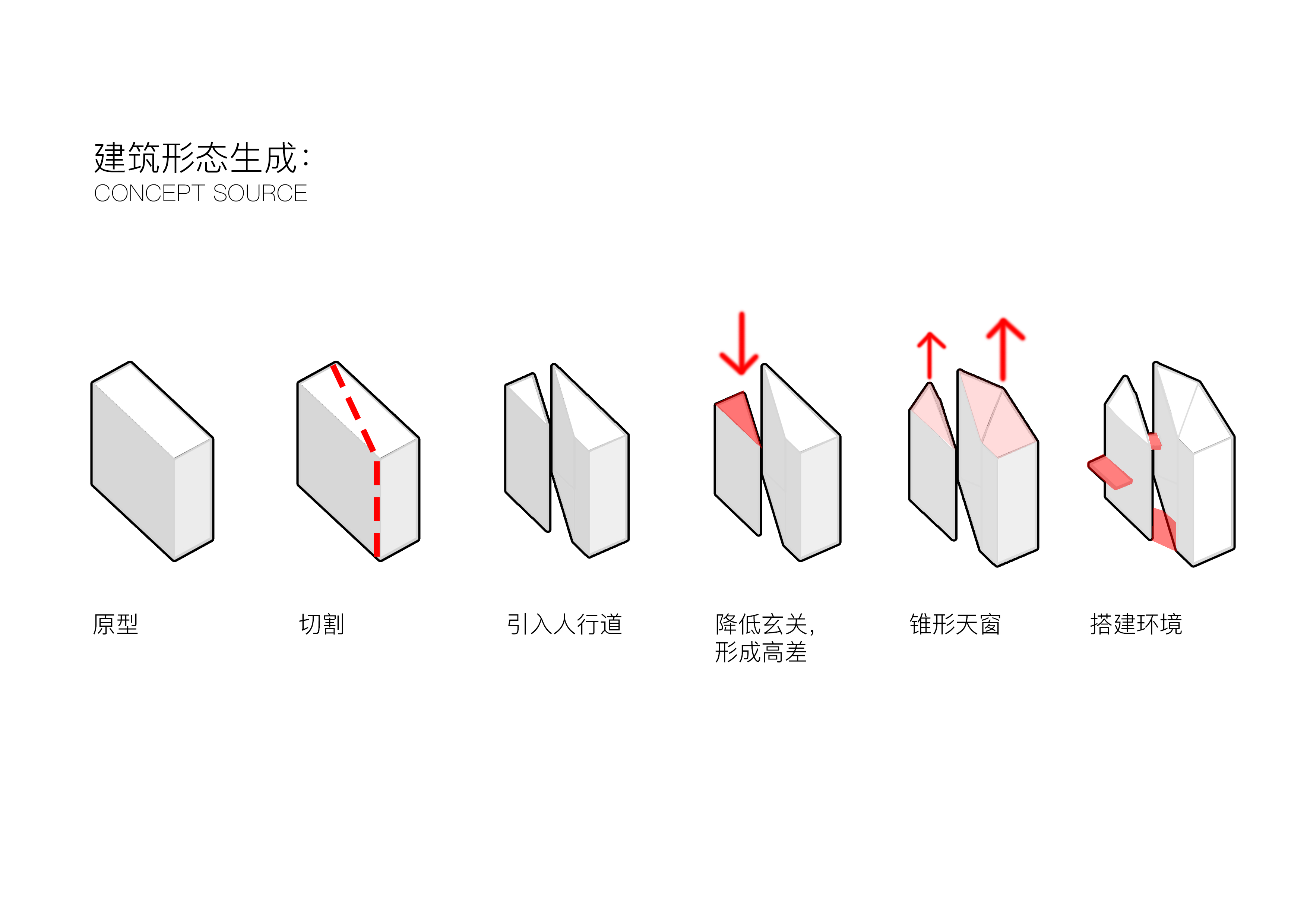 建筑形态生成:
CONCEPT SOURCE

原型

切割

引入人行道

降低玄关,
形成高差

锥形天窗

搭建环境