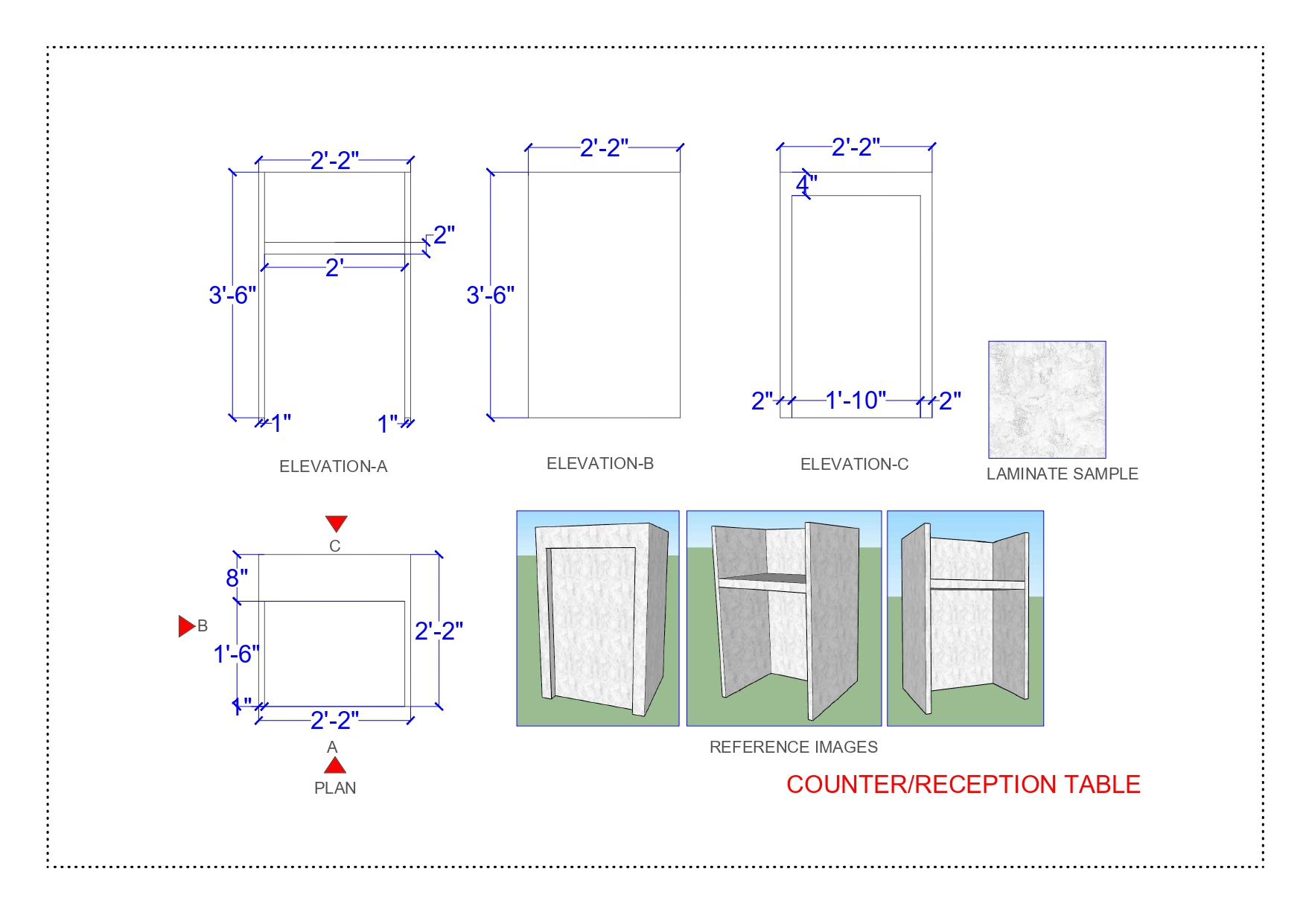 2'-2"
2"
2'
3'-6"
1"
1"
ELEVATION-A

2'-2"
3'-6"
ELEVATION-B

2'-2"
4"
2"
1'-10"
2"
ELEVATION-C

LAMINATE SAMPLE

C
8"
B
1'-6"
2'-2"
1"
2'-2"
A
PLAN

REFERENCE IMAGES

COUNTER/RECEPTION TABLE