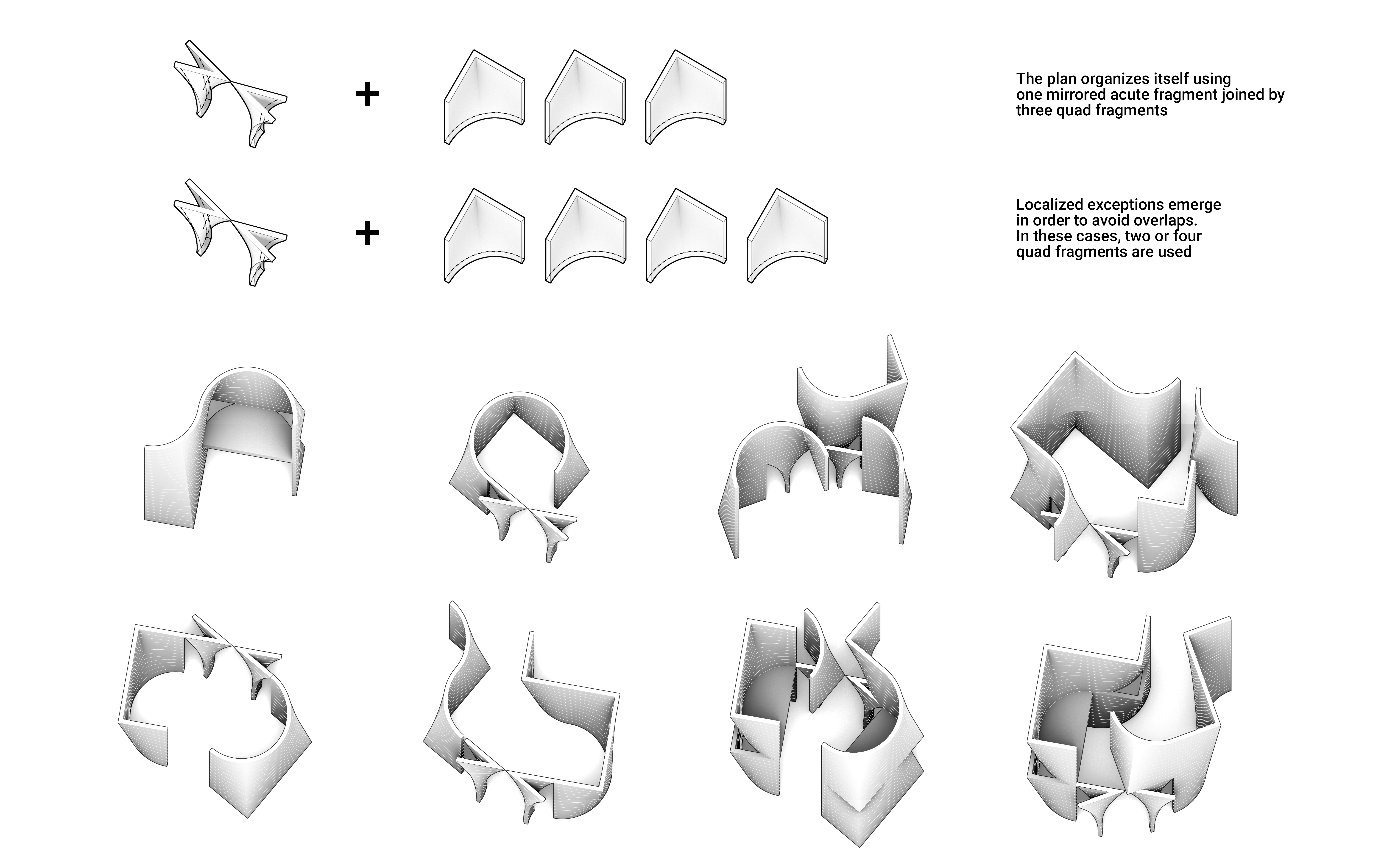 +

The plan organizes itself using one mirrored acute fragment joined by three quad fragments

+

Localized exceptions emerge in order to avoid overlaps. In these cases, two or four quad fragments are used