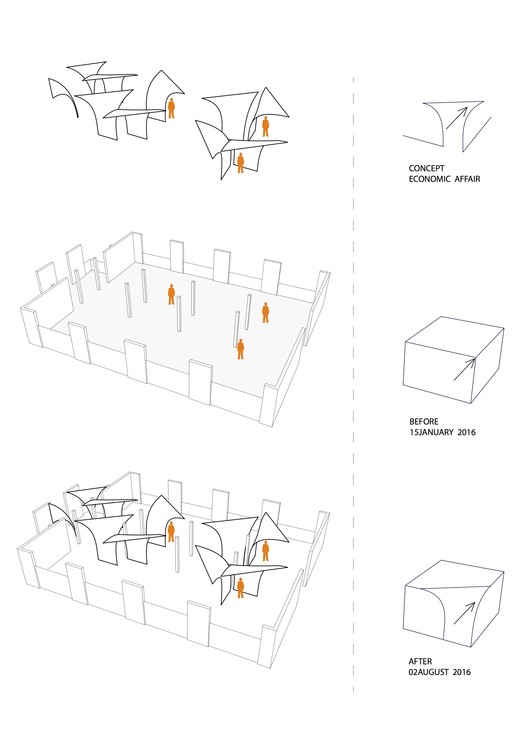 CONCEPT
ECONOMIC AFFAIR

BEFORE
15JANUARY 2016

AFTER
02AUGUST 2016