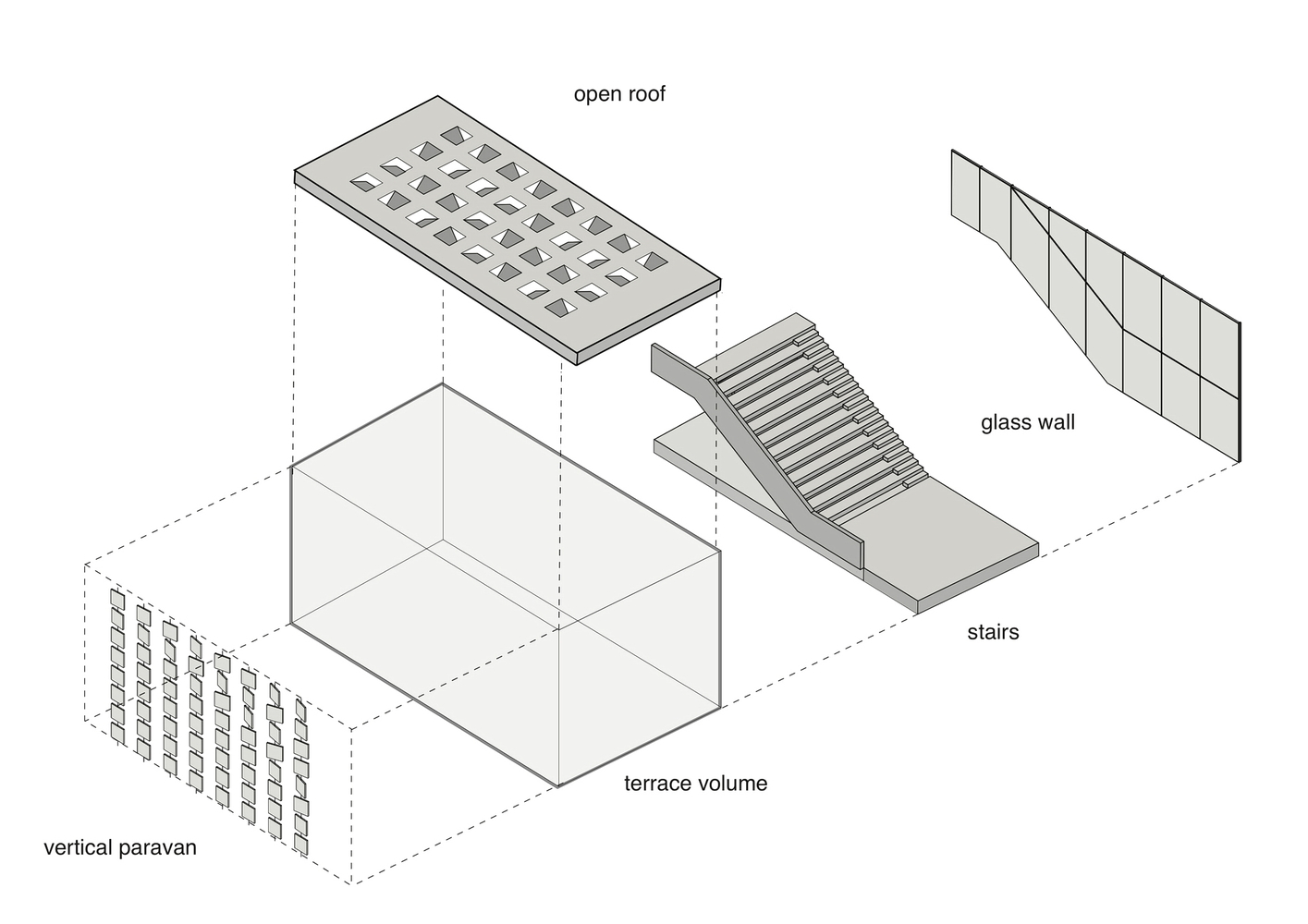 open roof

glass wall

stairs

terrace volume

vertical paravan