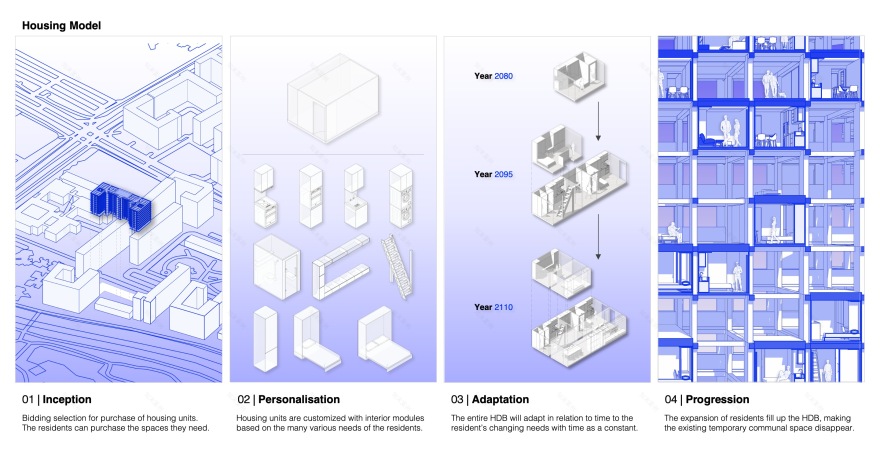 Housing Model

Year 2080

Year 2095

Year 2110

01 | Inception

Bidding selection for purchase of housing units. The residents can purchase the spaces they need.

02 | Personalisation

Housing units are customized with interior modules based on the many various needs of the residents.

03 | Adaptation

The entire HDB will adapt in relation to time to the resident's changing needs with time as a constant.

04 | Progression

The expansion of residents fill up the HDB, making the existing temporary communal space disappear.