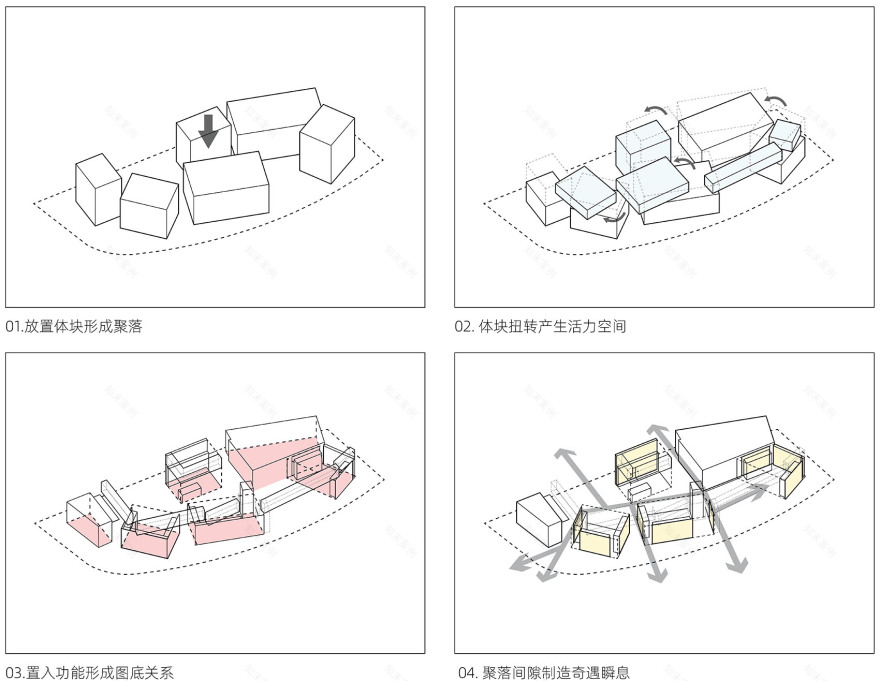 01.放置体块形成聚落

02. 体块扭转产生活力空间

03.置入功能形成图底关系

04. 聚落间隙制造奇遇瞬息