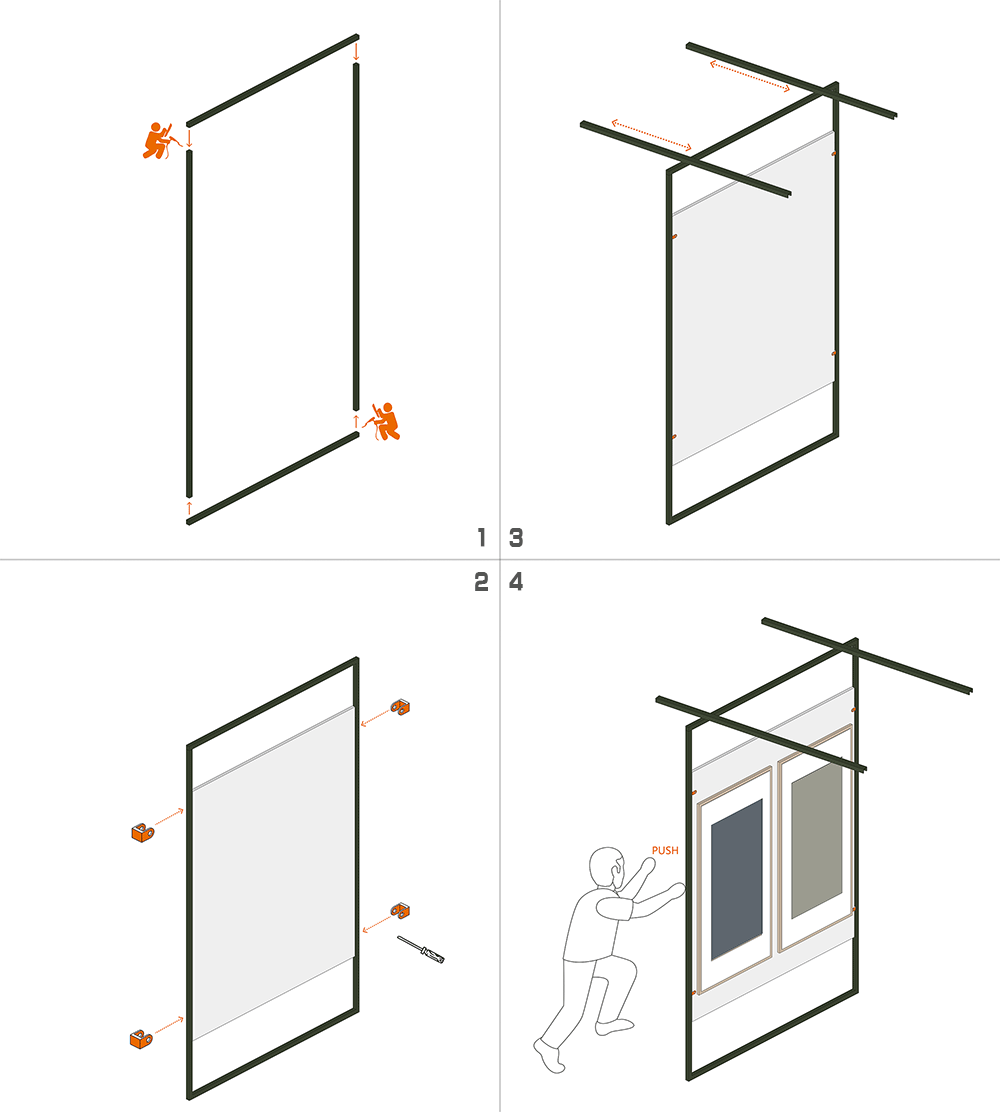 1 3

2 4

PUSH