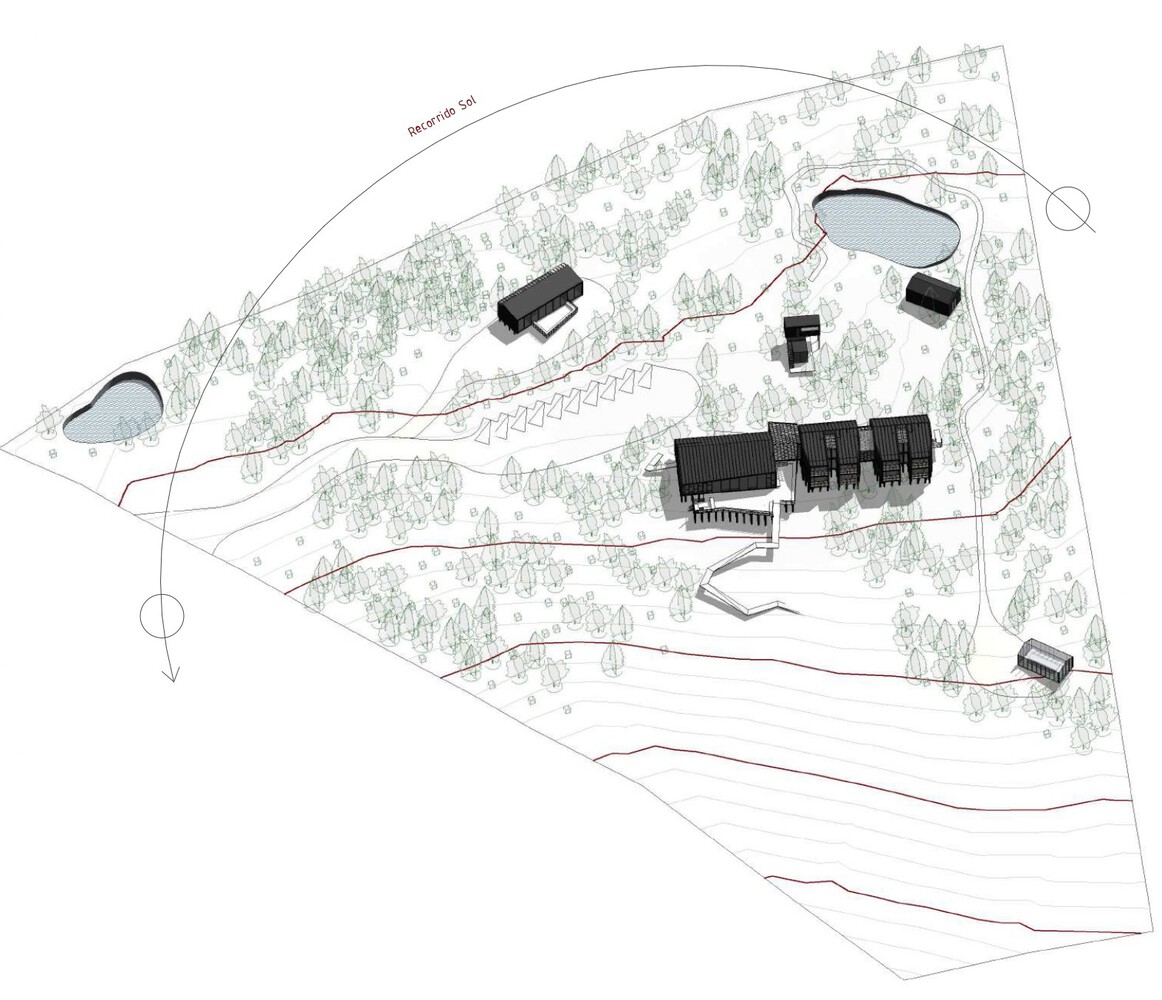 Recorrido Sol