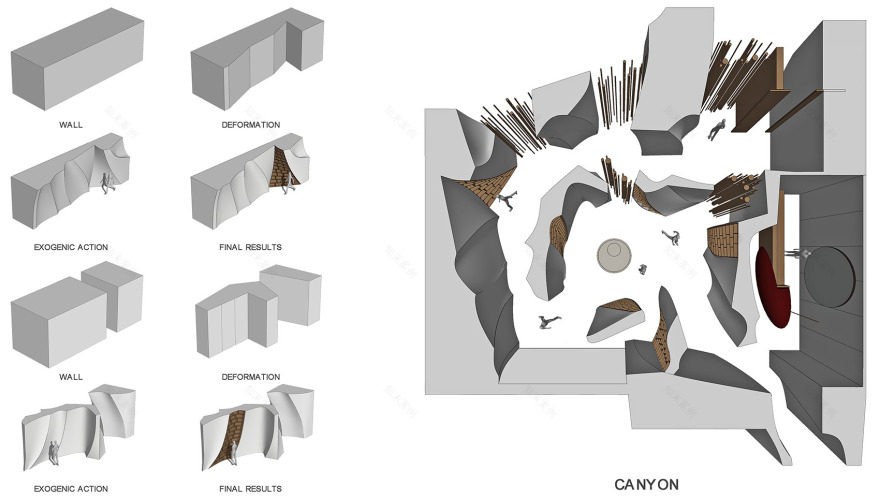 WALL

DEFORMATION

EXOGENIC ACTION

FINAL RESULTS

WALL

DEFORMATION

EXOGENIC ACTION

FINAL RESULTS

CANYON