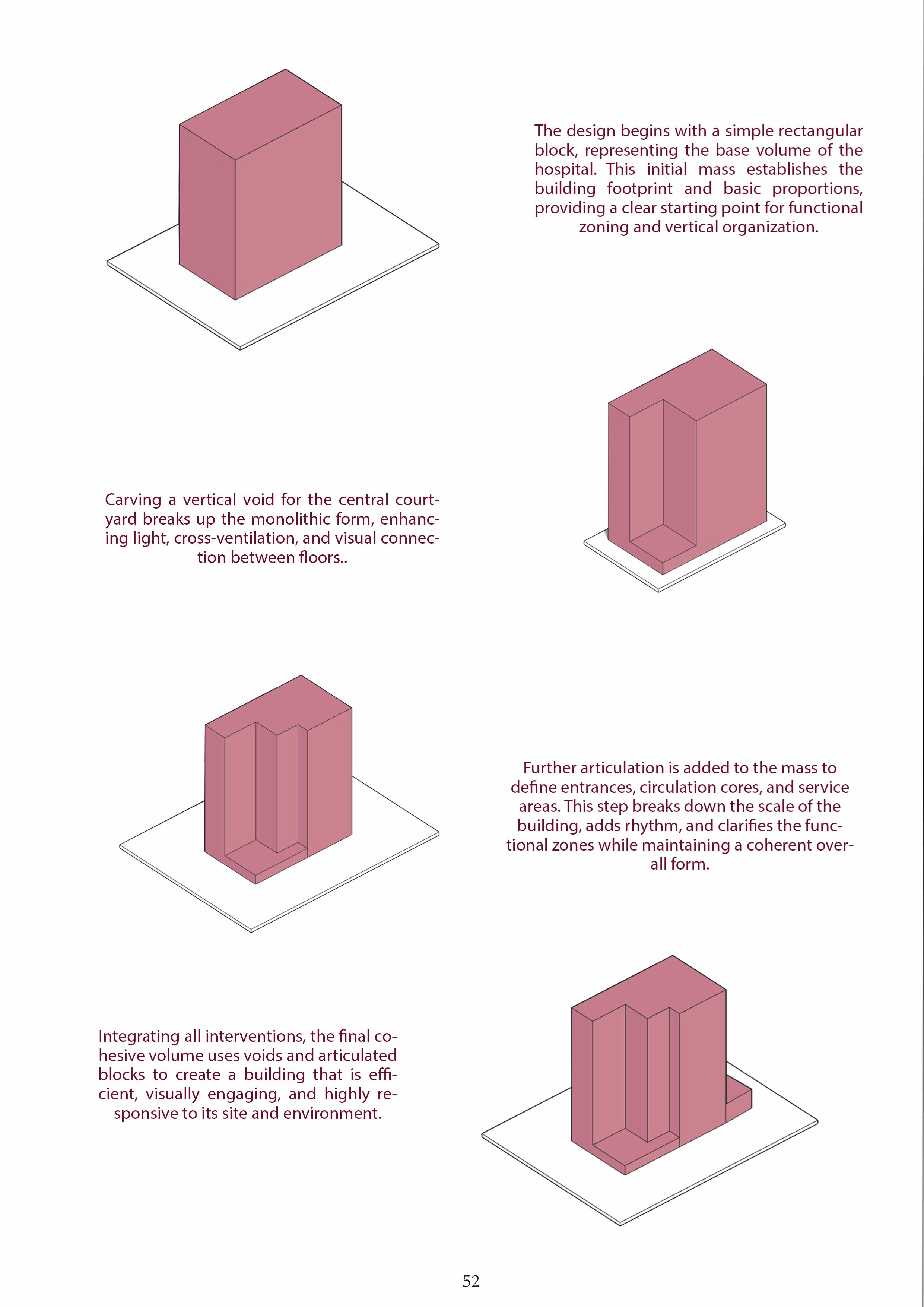 The design begins with a simple rectangular block, representing the base volume of the hospital. This initial mass establishes the building footprint and basic proportions, providing a clear starting point for functional zoning and vertical organization.

Carving a vertical void for the central courtyard breaks up the monolithic form, enhancing light, cross-ventilation, and visual connection between floors..

Further articulation is added to the mass to define entrances, circulation cores, and service areas. This step breaks down the scale of the building, adds rhythm, and clarifies the functional zones while maintaining a coherent overall form.

Integrating all interventions, the final cohesive volume uses voids and articulated blocks to create a building that is efficient, visually engaging, and highly responsive to its site and environment.

52