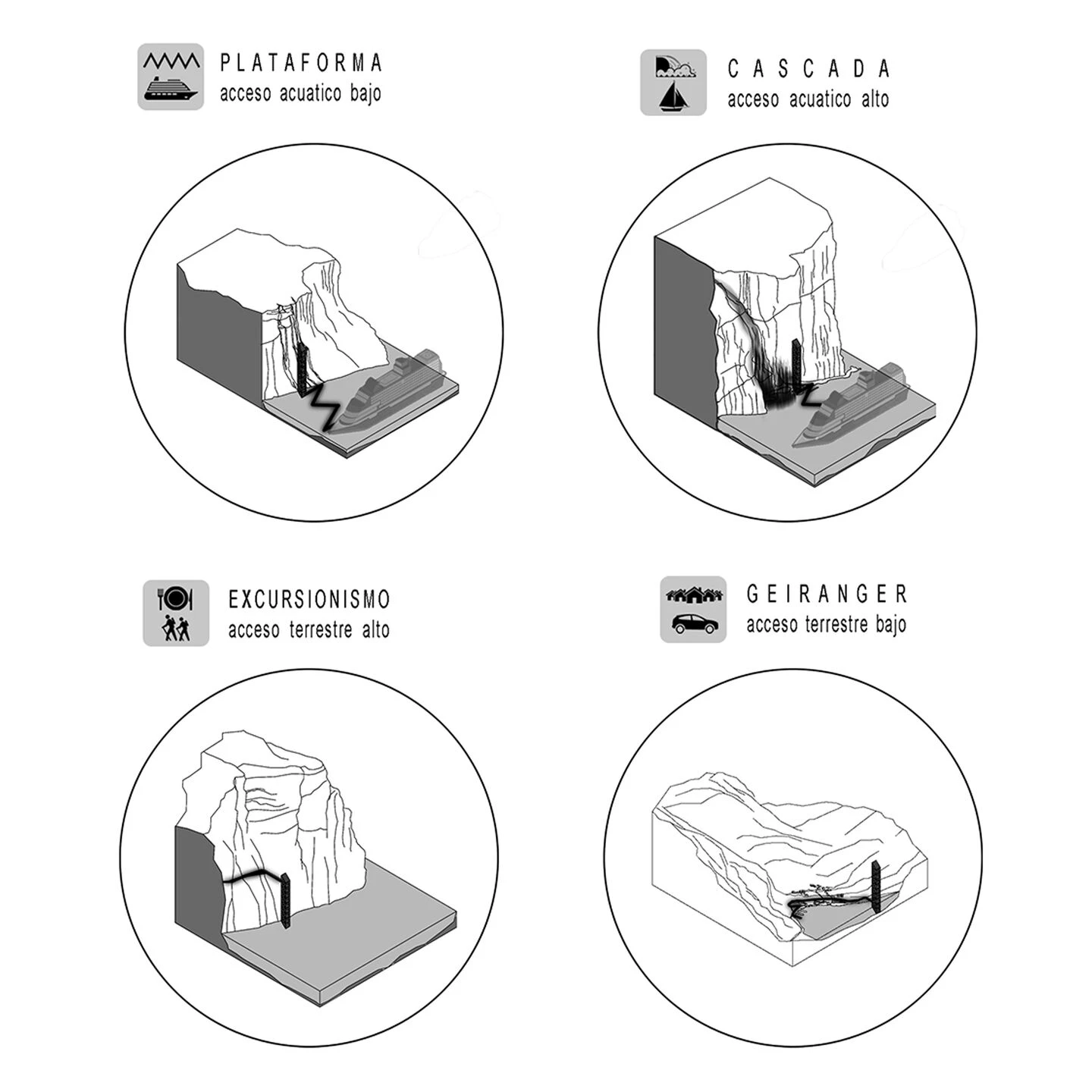 PLATAFORMA
acceso acuatico bajo

CASCADA
acceso acuatico alto

EXCURSIONISMO
acceso terrestre alto

GEIRANGER
acceso terrestre bajo