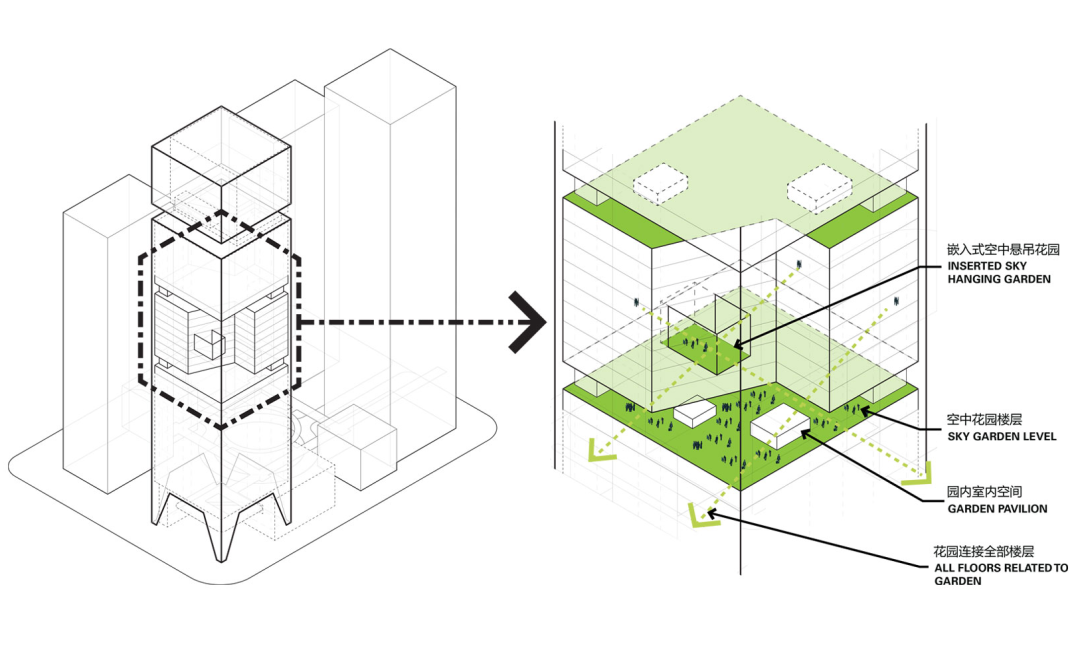 嵌入式空中悬吊花园
INSERTED SKY HANGING GARDEN

空中花园楼层
SKY GARDEN LEVEL

园内室内空间
GARDEN PAVILION

花园连接全部楼层
ALL FLOORS RELATED TO GARDEN