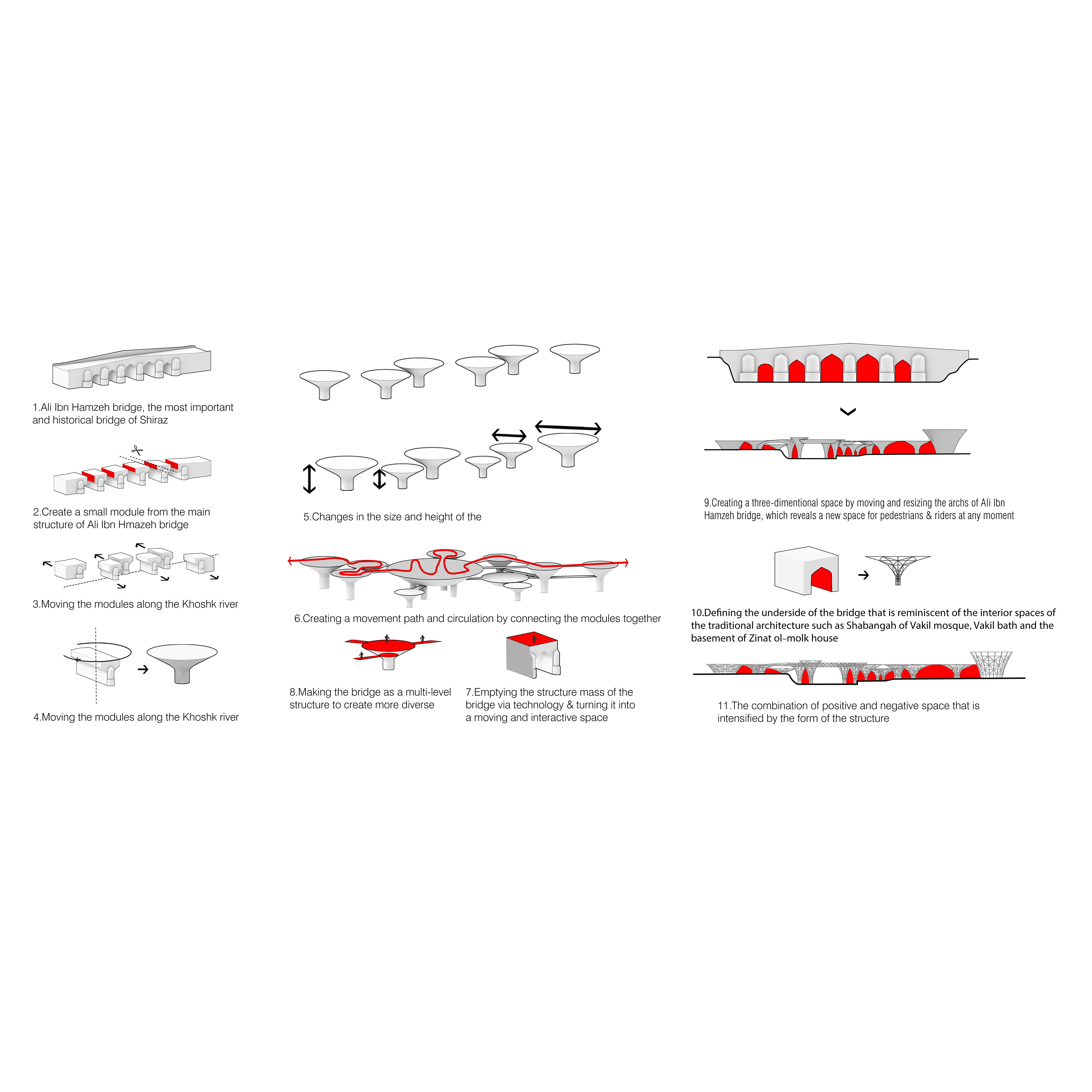 1.Ali Ibn Hamzeh bridge, the most important and historical bridge of Shiraz

2.Create a small module from the main structure of Ali Ibn Hmazeh bridge

3.Moving the modules along the Khoshk river

4.Moving the modules along the Khoshk river

5.Changes in the size and height of the

6.Creating a movement path and circulation by connecting the modules together

8.Making the bridge as a multi-level structure to create more diverse

7.Emptying the structure mass of the bridge via technology & turning it into a moving and interactive space

9.Creating a three-dimentional space by moving and resizing the archs of Ali Ibn Hamzeh bridge, which reveals a new space for pedestrians & riders at any moment

10.Defining the underside of the bridge that is reminiscent of the interior spaces of the traditional architecture such as Shabangah of Vakil mosque, Vakil bath and the basement of Zinat ol-molk house

11.The combination of positive and negative space that is intensified by the form of the structure