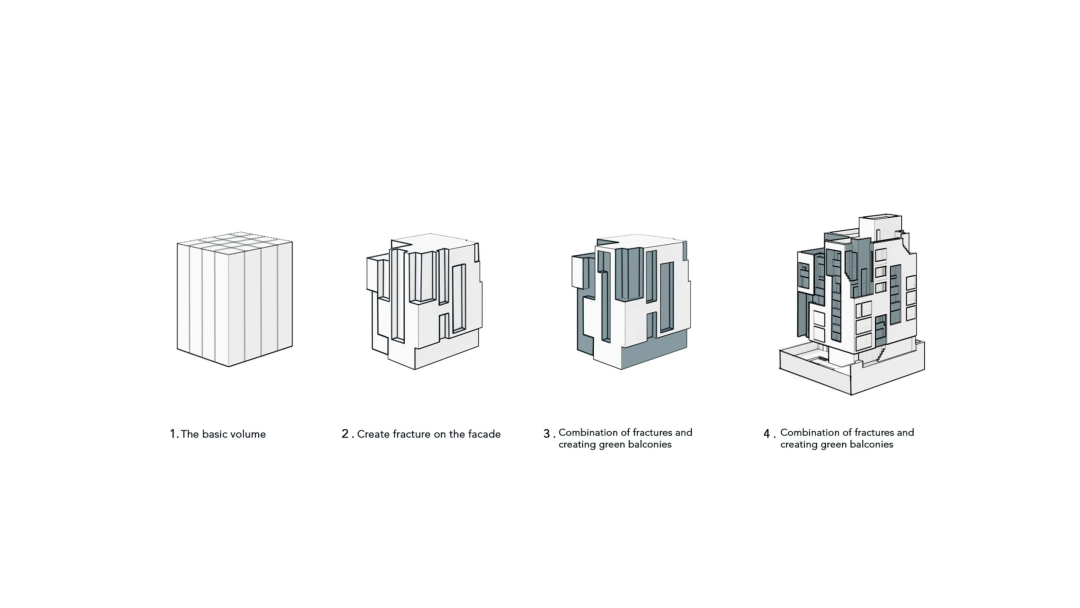 1. The basic volume

2 . Create fracture on the facade

3 . Combination of fractures and creating green balconies

4 . Combination of fractures and creating green balconies