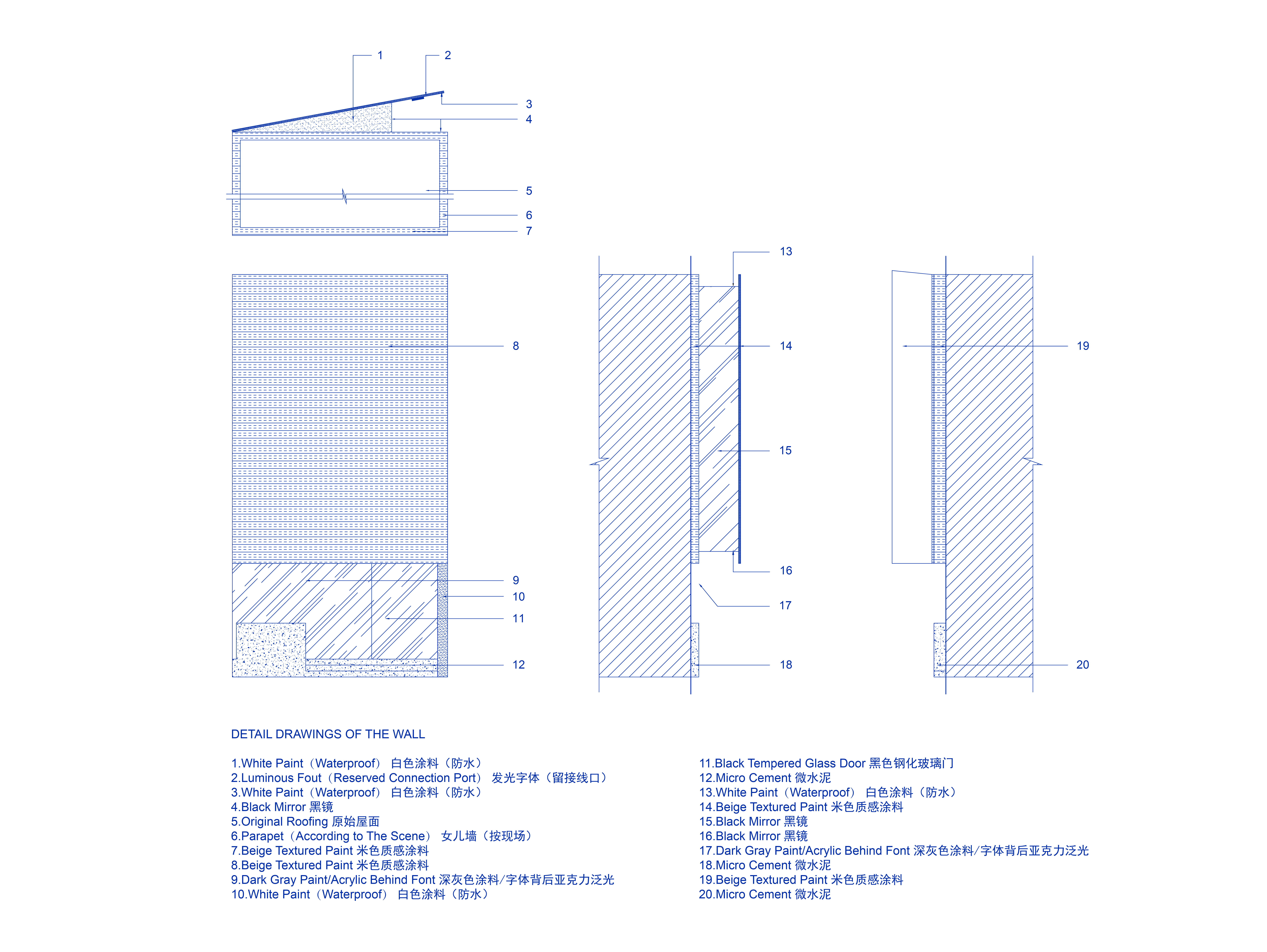 1
2
3
4
5
6
7
8
9
10
11
12
13
14
15
16
17
18
19
20

DETAIL DRAWINGS OF THE WALL

1.White Paint（Waterproof） 白色涂料（防水）
2.Luminous Fout（Reserved Connection Port） 发光字体（留接线口）
3.White Paint（Waterproof） 白色涂料（防水）
4.Black Mirror 黑镜
5.Original Roofing 原始屋面
6.Parapet（According to The Scene） 女儿墙（按现场）
7.Beige Textured Paint 米色质感涂料
8.Beige Textured Paint 米色质感涂料
9.Dark Gray Paint/Acrylic Behind Font 深灰色涂料/字体背后亚克力泛光
10.White Paint（Waterproof） 白色涂料（防水）

11.Black Tempered Glass Door 黑色钢化玻璃门
12.Micro Cement 微水泥
13.White Paint（Waterproof） 白色涂料（防水）
14.Beige Textured Paint 米色质感涂料
15.Black Mirror 黑镜
16.Black Mirror 黑镜
17.Dark Gray Paint/Acrylic Behind Font 深灰色涂料/字体背后亚克力泛光
18.Micro Cement 微水泥
19.Beige Textured Paint 米色质感涂料
20.Micro Cement 微水泥