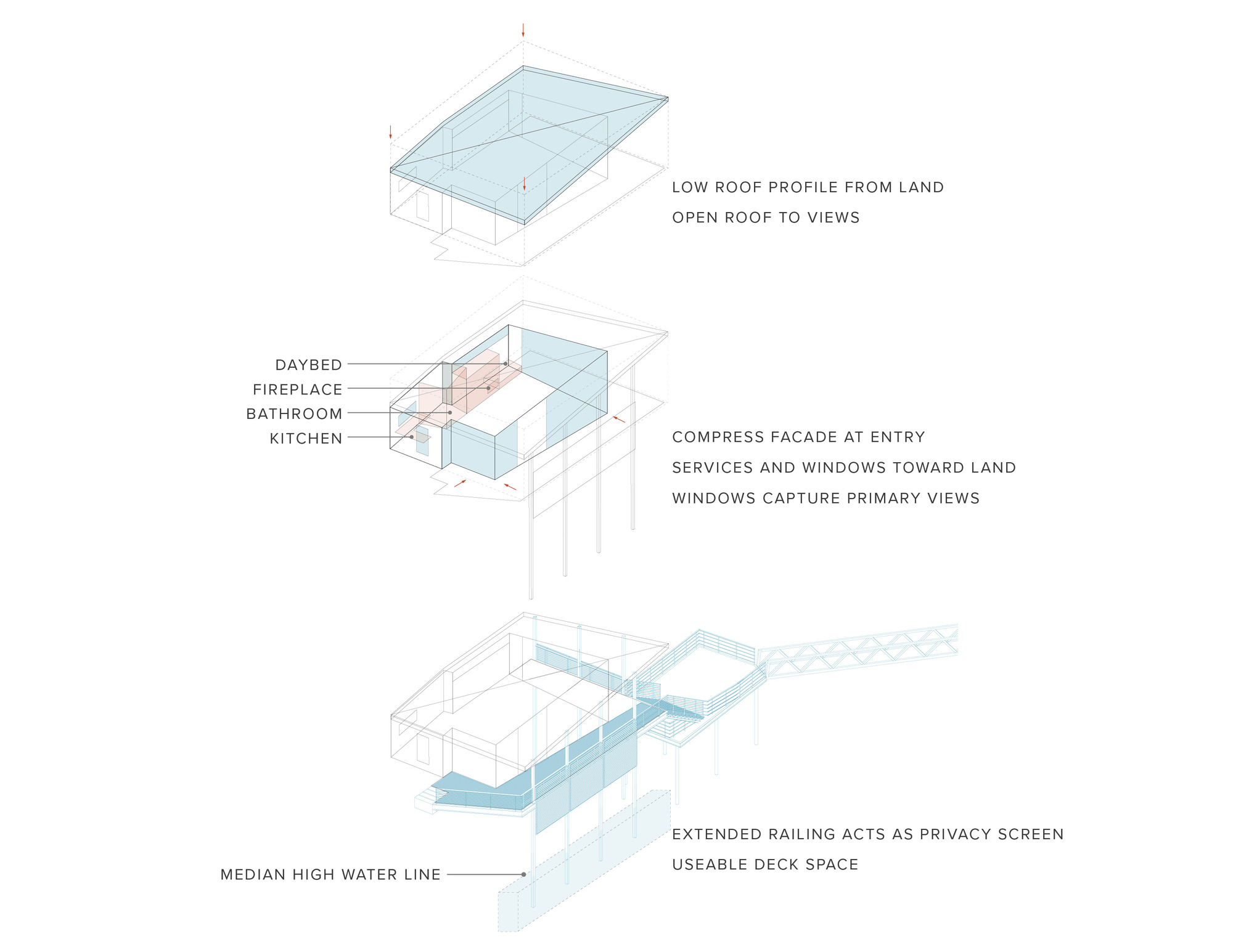 LOW ROOF PROFILE FROM LAND

OPEN ROOF TO VIEWS

DAYBED

FIREPLACE

BATHROOM

KITCHEN

COMPRESS FACADE AT ENTRY

SERVICES AND WINDOWS TOWARD LAND

WINDOWS CAPTURE PRIMARY VIEWS

EXTENDED RAILING ACTS AS PRIVACY SCREEN

USEABLE DECK SPACE

MEDIAN HIGH WATER LINE