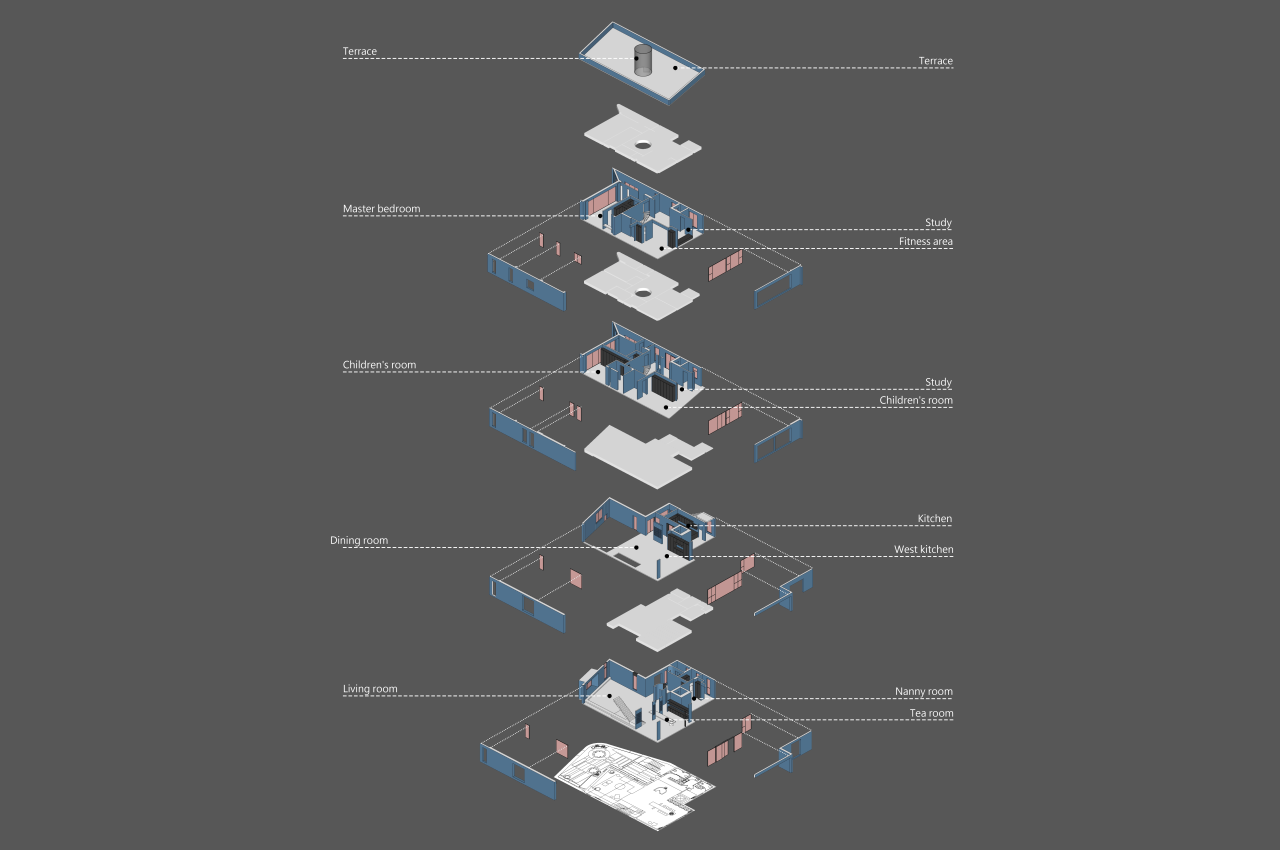 Terrace
Terrace

Master bedroom
Study
Fitness area

Children's room
Study
Children's room

Kitchen
Dining room
West kitchen

Living room
Nanny room
Tea room