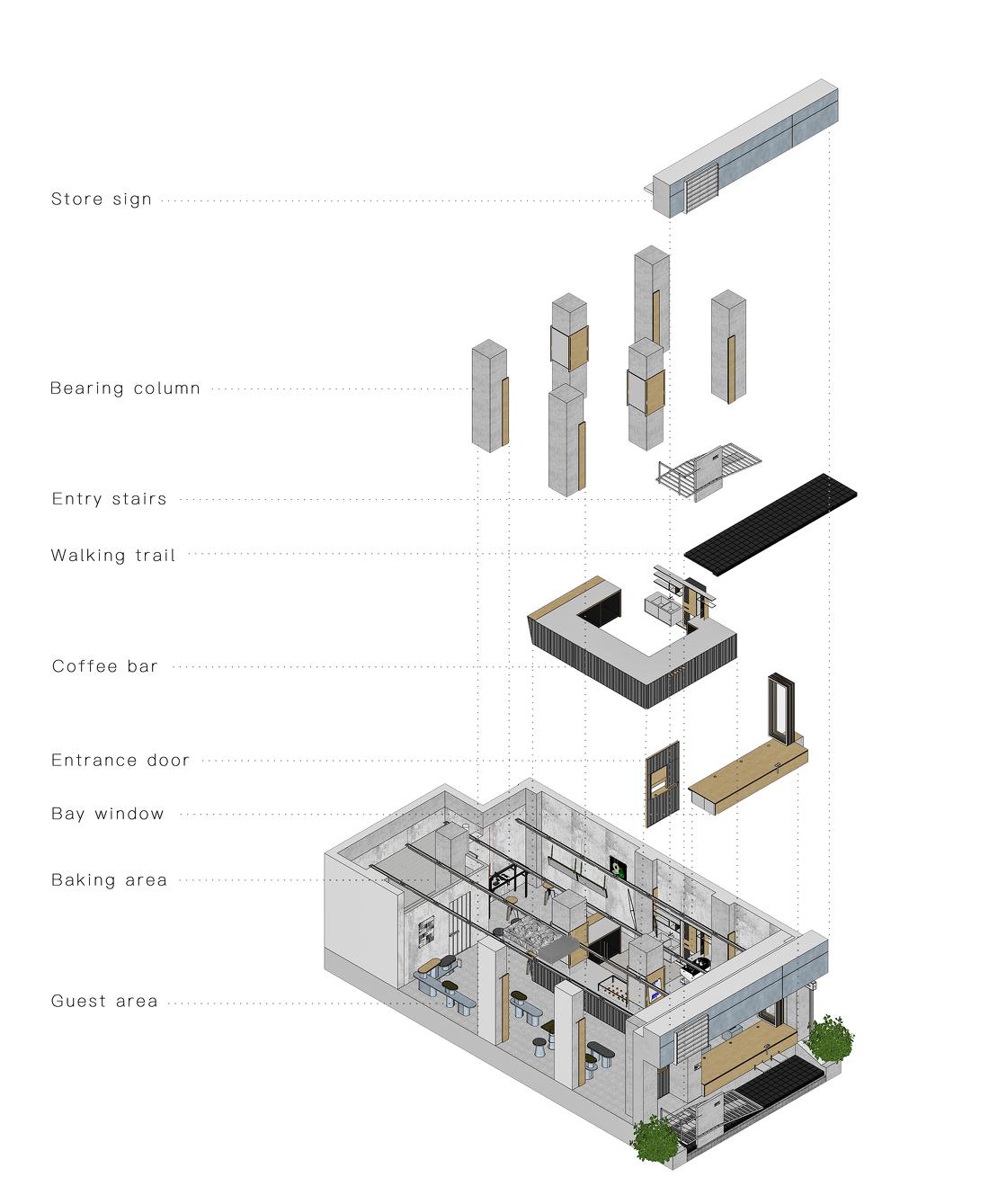 Store sign

Bearing column

Entry stairs

Walking trail

Coffee bar

Entrance door

Bay window

Baking area

Guest area