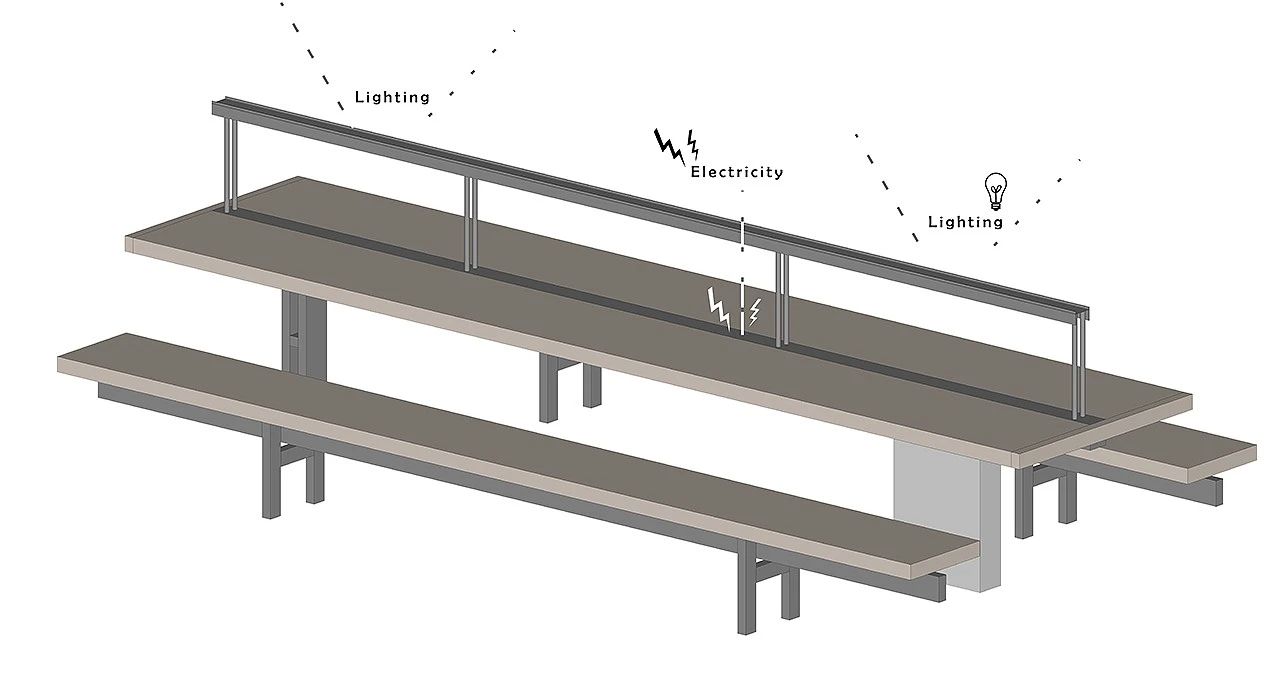 Lighting

Electricity

Lighting