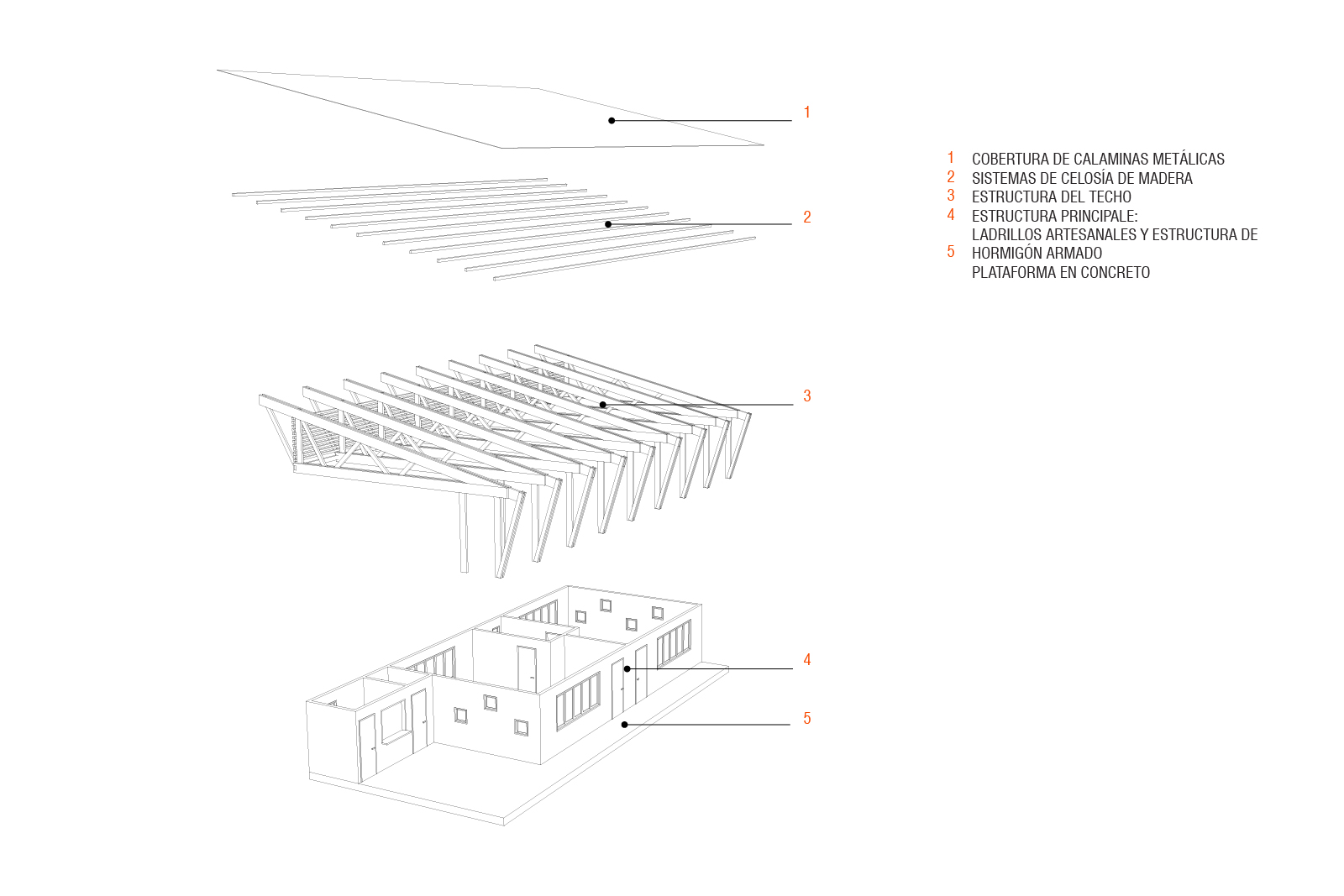 1

2

3

4

5

1 COBERTURA DE CALAMINAS METÁLICAS
2 SISTEMAS DE CELOSÍA DE MADERA
3 ESTRUCTURA DEL TECHO
4 ESTRUCTURA PRINCIPALE:
LADRILLOS ARTESANALES Y ESTRUCTURA DE
5 HORMIGÓN ARMADO
PLATAFORMA EN CONCRETO