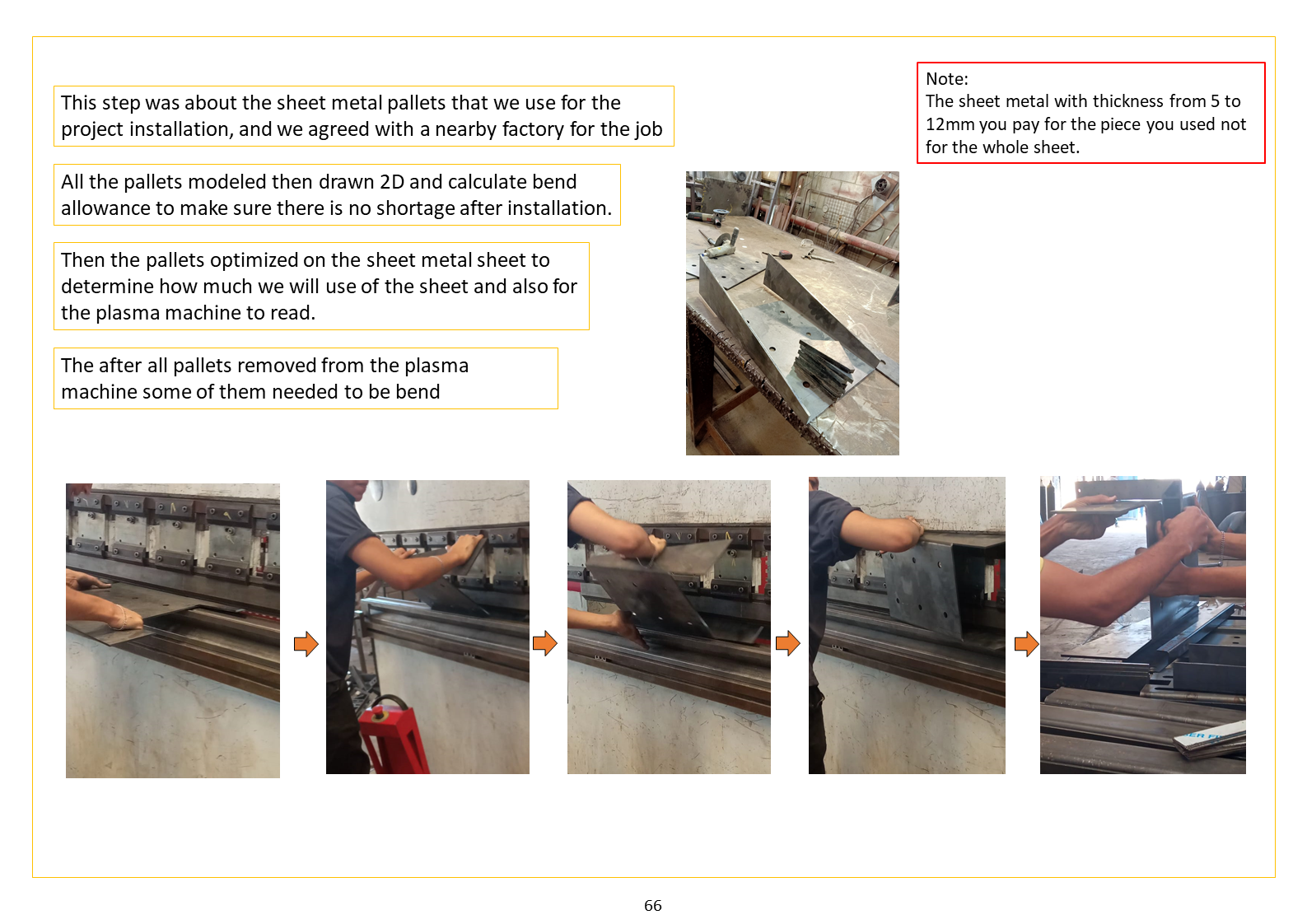 This step was about the sheet metal pallets that we use for the project installation, and we agreed with a nearby factory for the job

All the pallets modeled then drawn 2D and calculate bend allowance to make sure there is no shortage after installation.

Then the pallets optimized on the sheet metal sheet to determine how much we will use of the sheet and also for the plasma machine to read.

The after all pallets removed from the plasma machine some of them needed to be bend

Note:
The sheet metal with thickness from 5 to 12mm you pay for the piece you used not for the whole sheet.

66