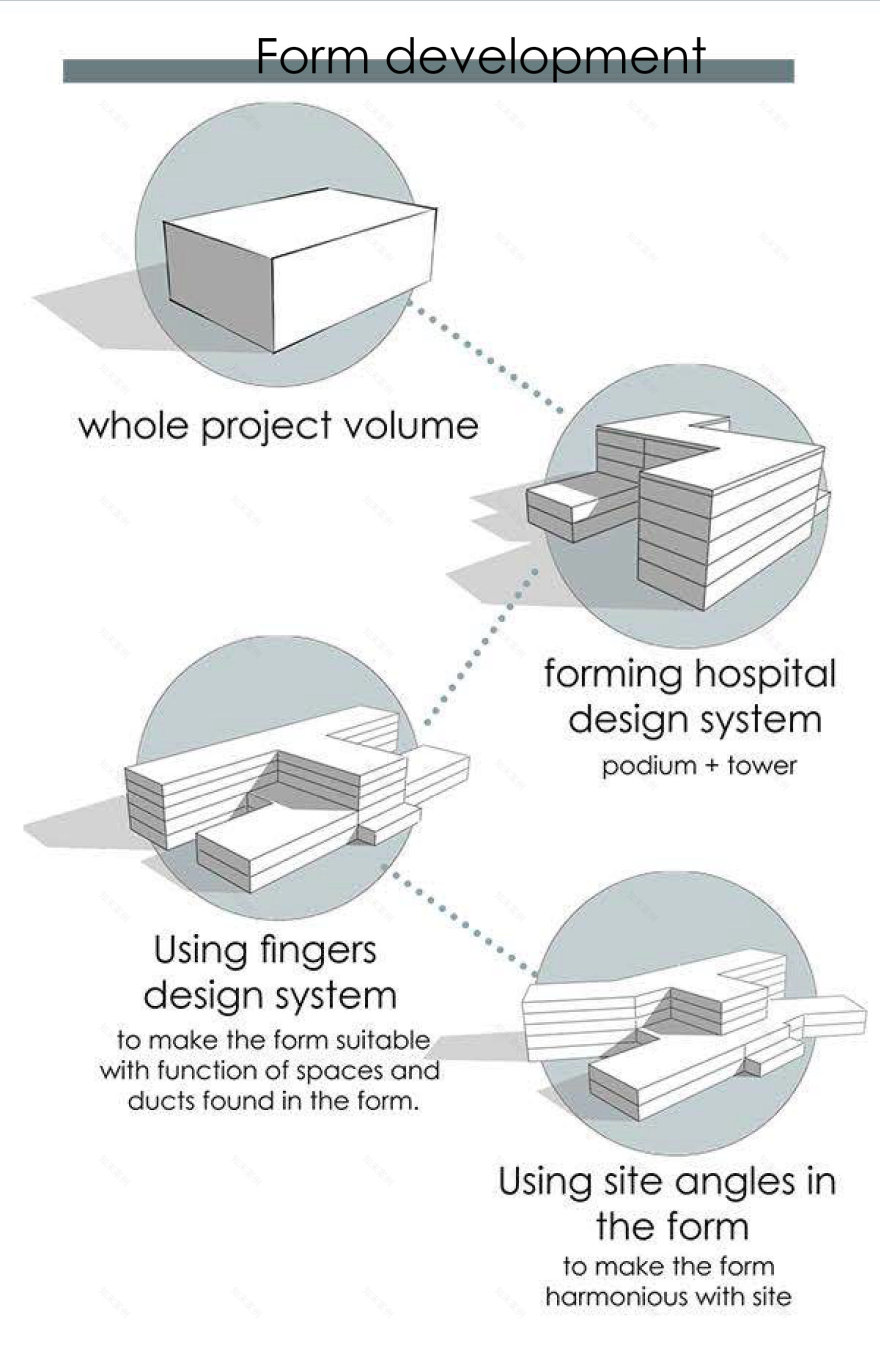 Form development

whole project volume

forming hospital design system
podium + tower

Using fingers design system
to make the form suitable with function of spaces and ducts found in the form.

Using site angles in the form
to make the form harmonious with site