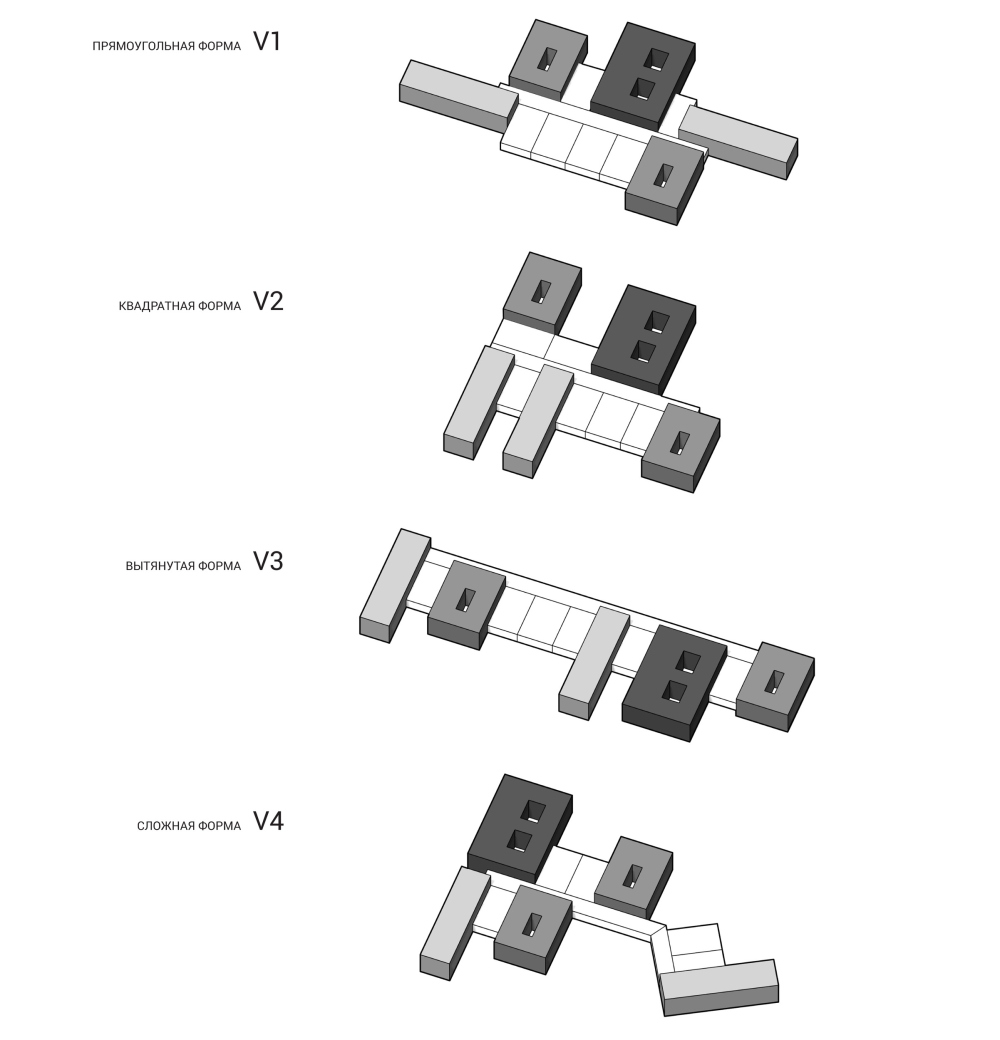 ПРЯМОУГОЛЬНАЯ ФОРМА V1

КВАДРАТНАЯ ФОРМА V2

ВЫТЯНУТАЯ ФОРМА V3

СЛОЖНАЯ ФОРМА V4