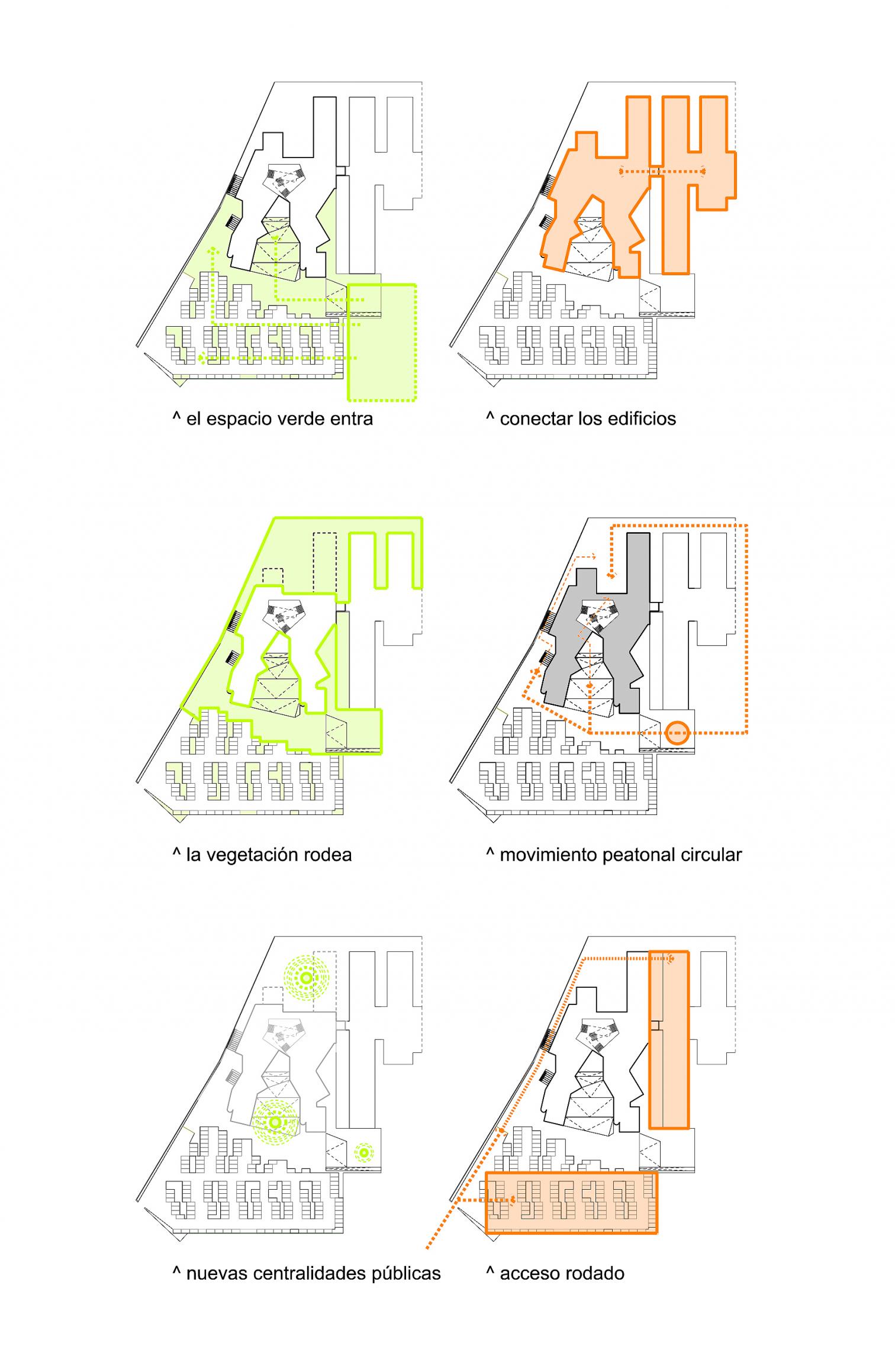 ^ el espacio verde entra

^ conectar los edificios

^ la vegetación rodea

^ movimiento peatonal circular

^ nuevas centralidades públicas

^ acceso rodado