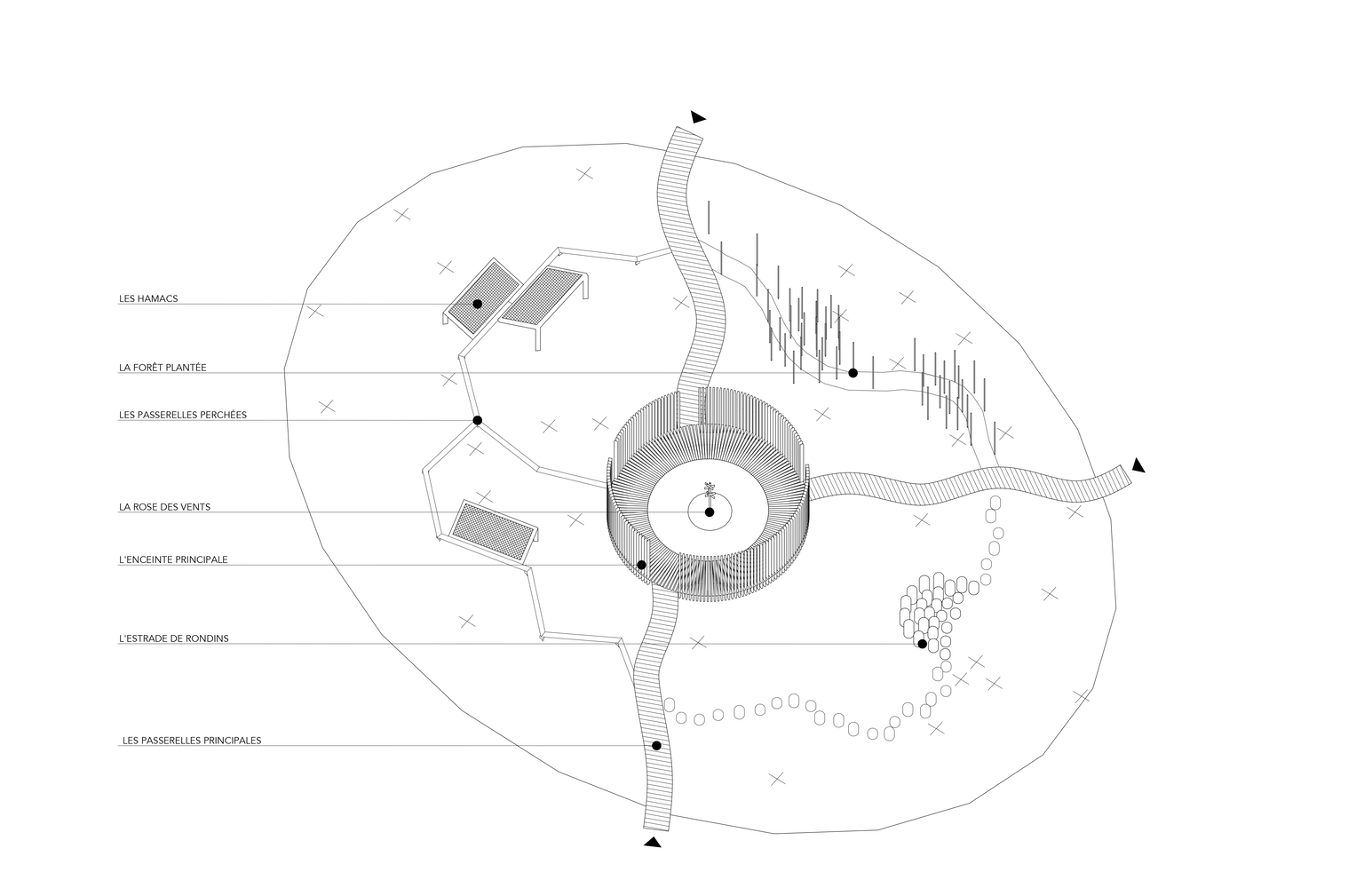 LES HAMACS

LA FORÊT PLANTÉE

LES PASSERELLES PERCHÉES

LA ROSE DES VENTS

L'ENCEINTE PRINCIPALE

L'ESTRADE DE RONDINS

LES PASSERELLES PRINCIPALES