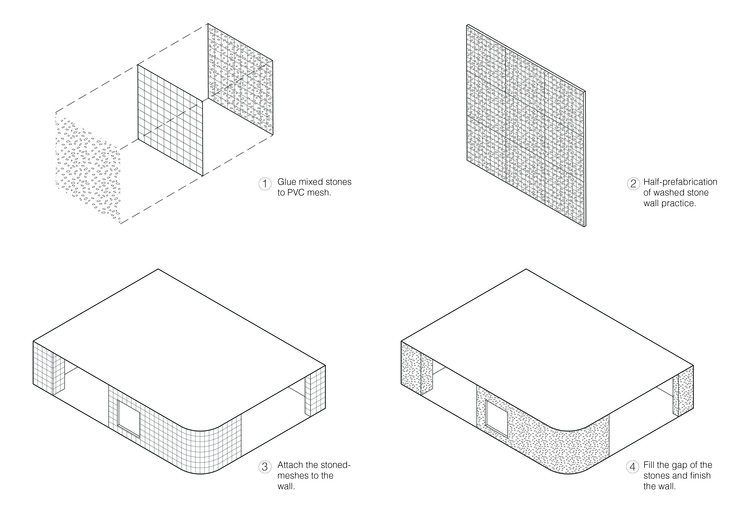 1 Glue mixed stones to PVC mesh.

2 Half-prefabrication of washed stone wall practice.

3 Attach the stoned-meshes to the wall.

4 Fill the gap of the stones and finish the wall.