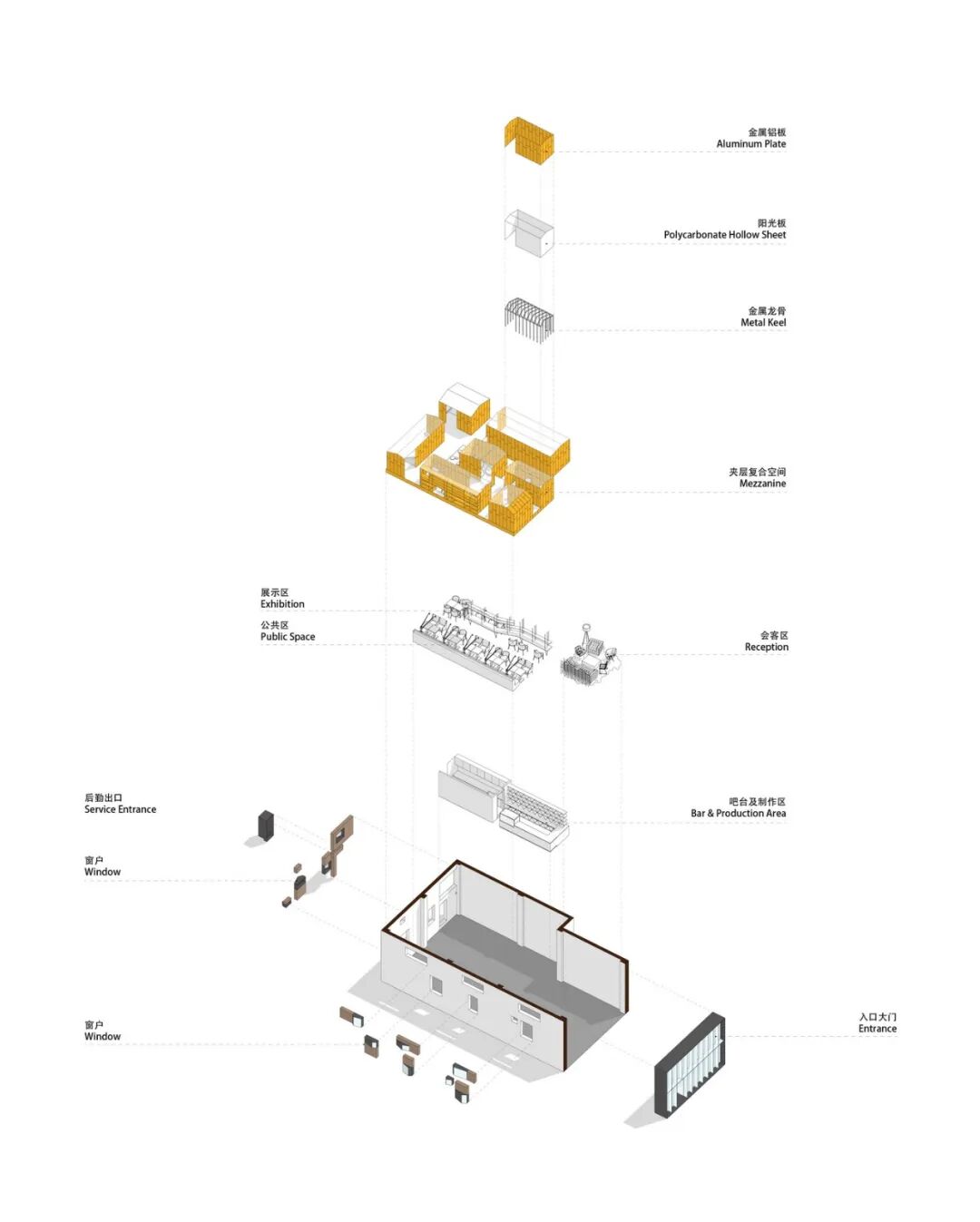 金属铝板
Aluminum Plate

阳光板
Polycarbonate Hollow Sheet

金属龙骨
Metal Keel

夹层复合空间
Mezzanine

展示区
Exhibition

公共区
Public Space

会客区
Reception

后勤出口
Service Entrance

吧台及制作区
Bar & Production Area

窗户
Window

窗户
Window

入口大门
Entrance