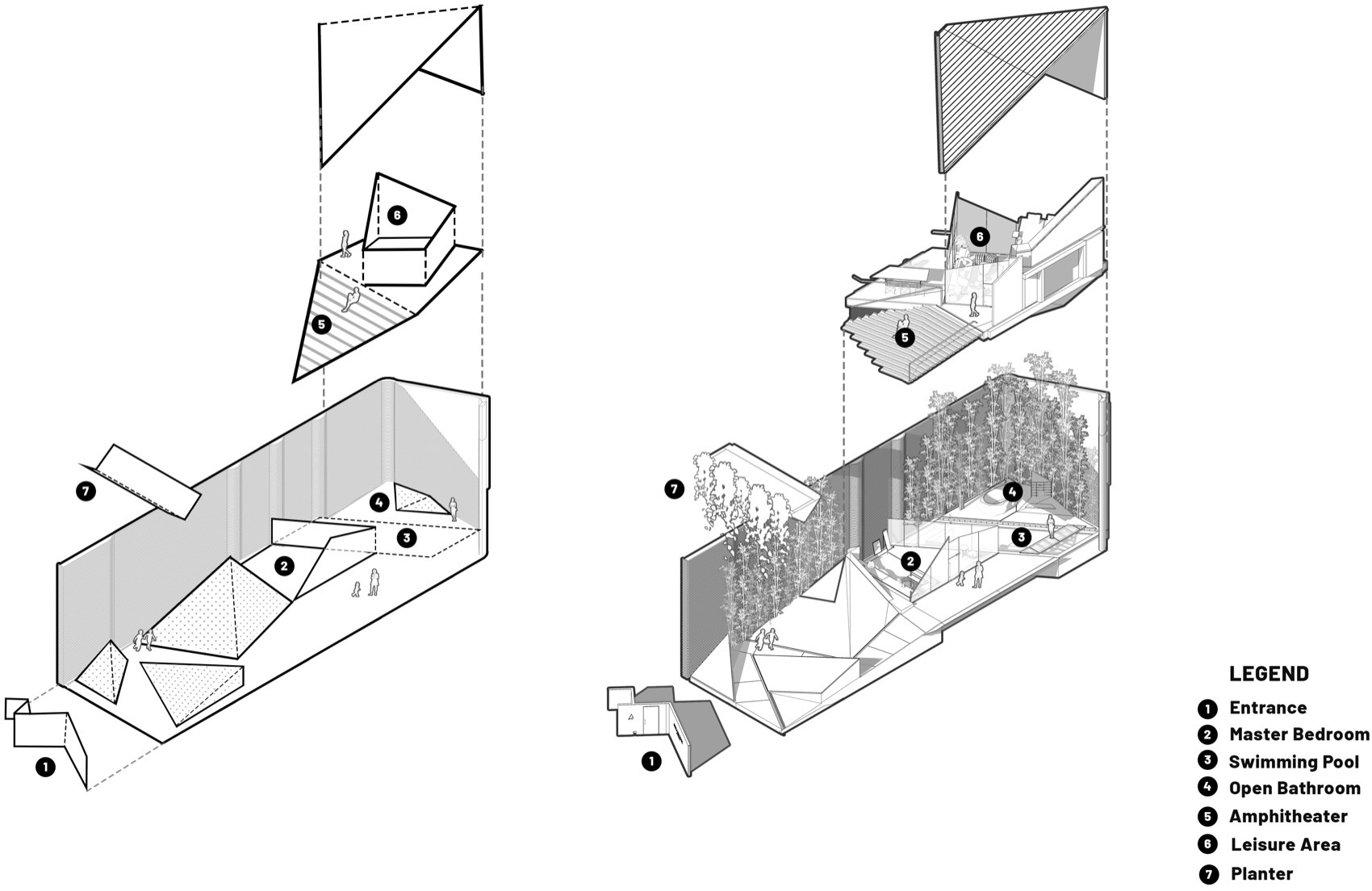 6

5

7

4

3

2

1

6

5

7

4

3

2

1

LEGEND

1 Entrance
2 Master Bedroom
3 Swimming Pool
4 Open Bathroom
5 Amphitheater
6 Leisure Area
7 Planter